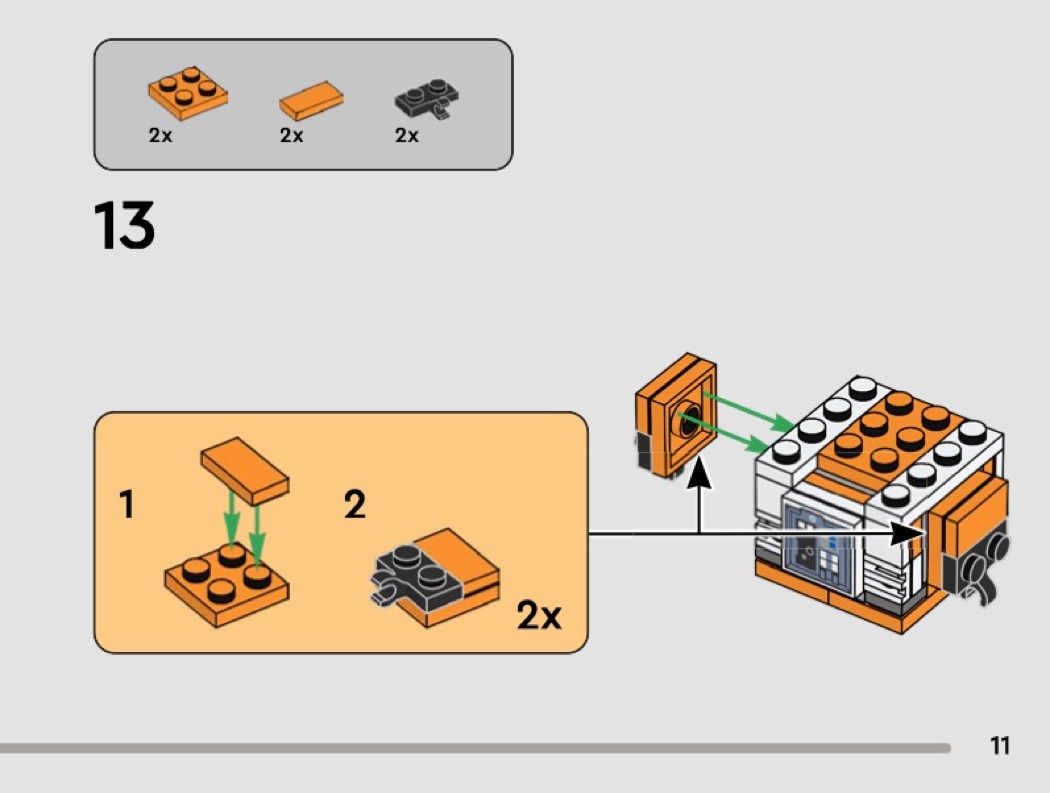 2x 2x 2x

13

1

2

2x

11