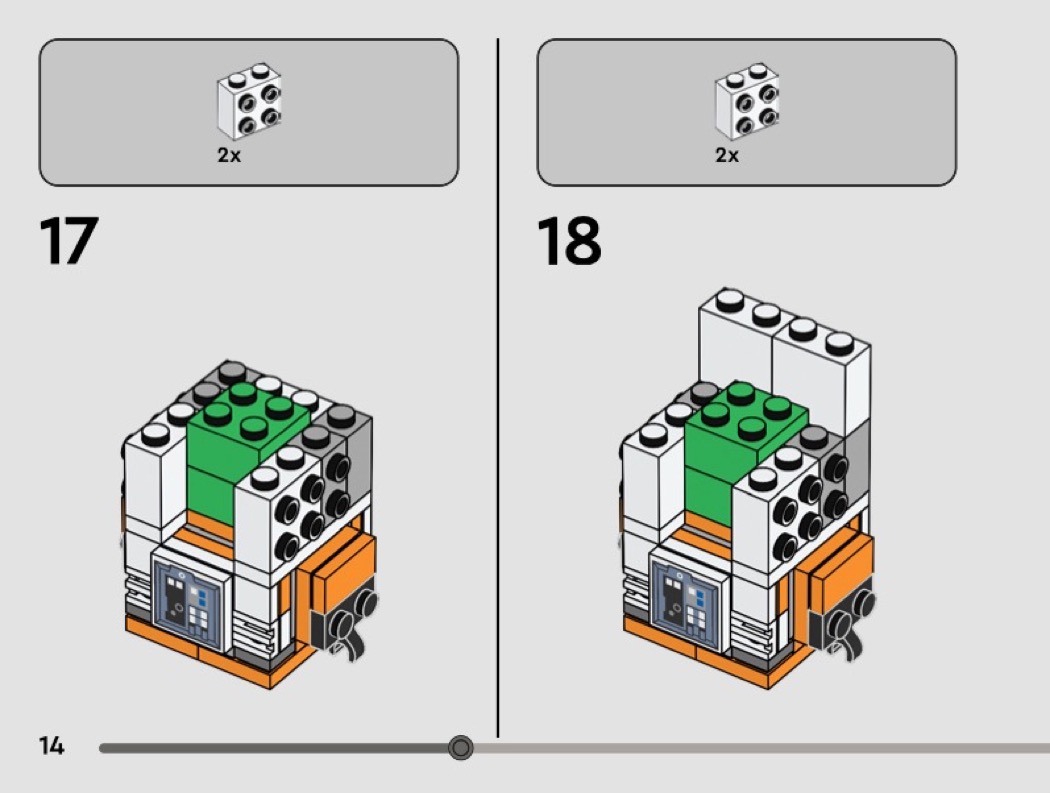 2x

17

2x

18

14