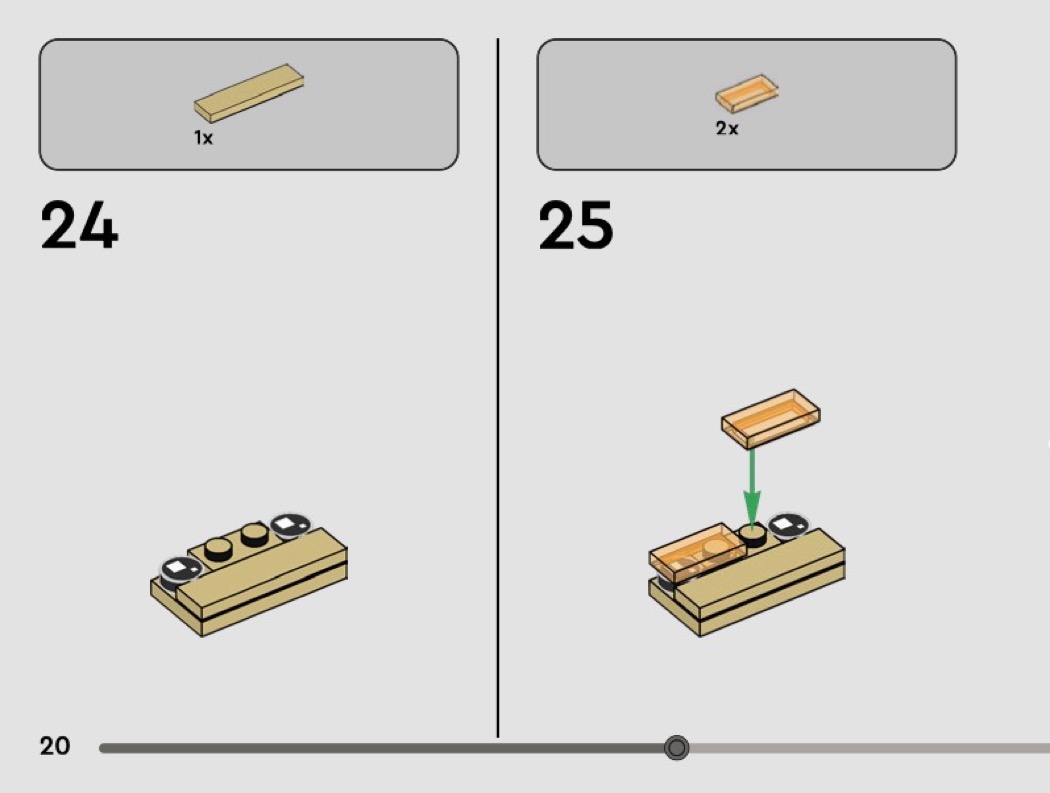 1x

24

2x

25

20