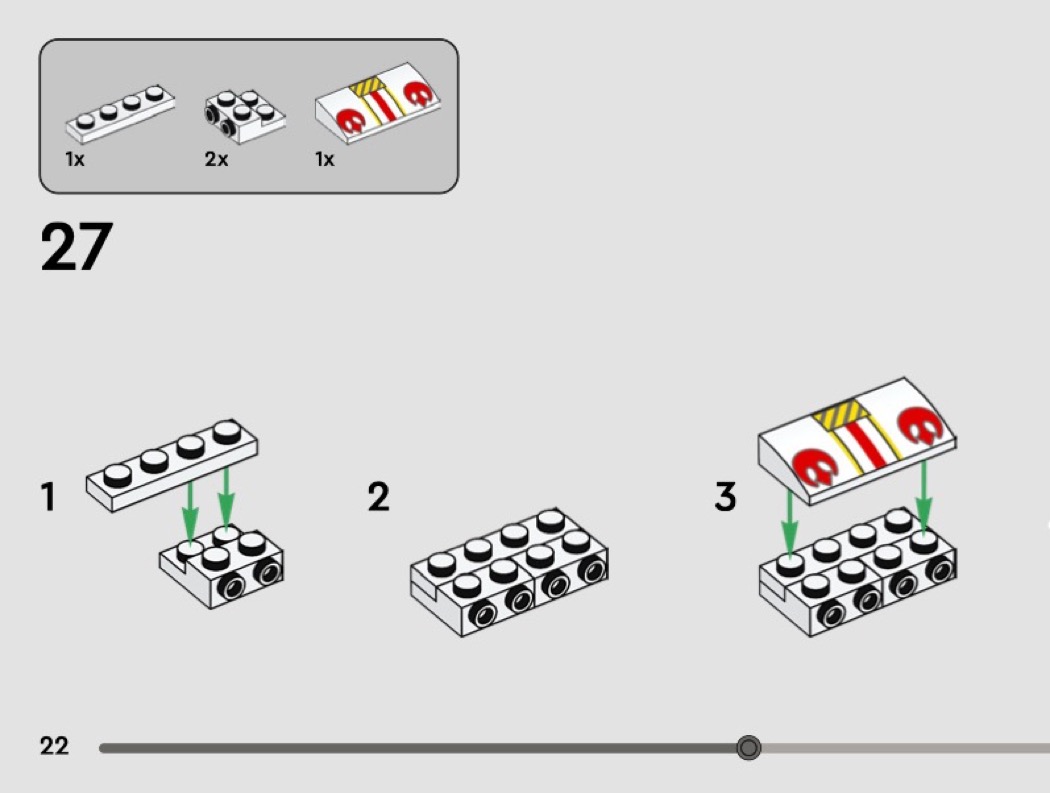 1x
2x
1x

27

1

2

3

22