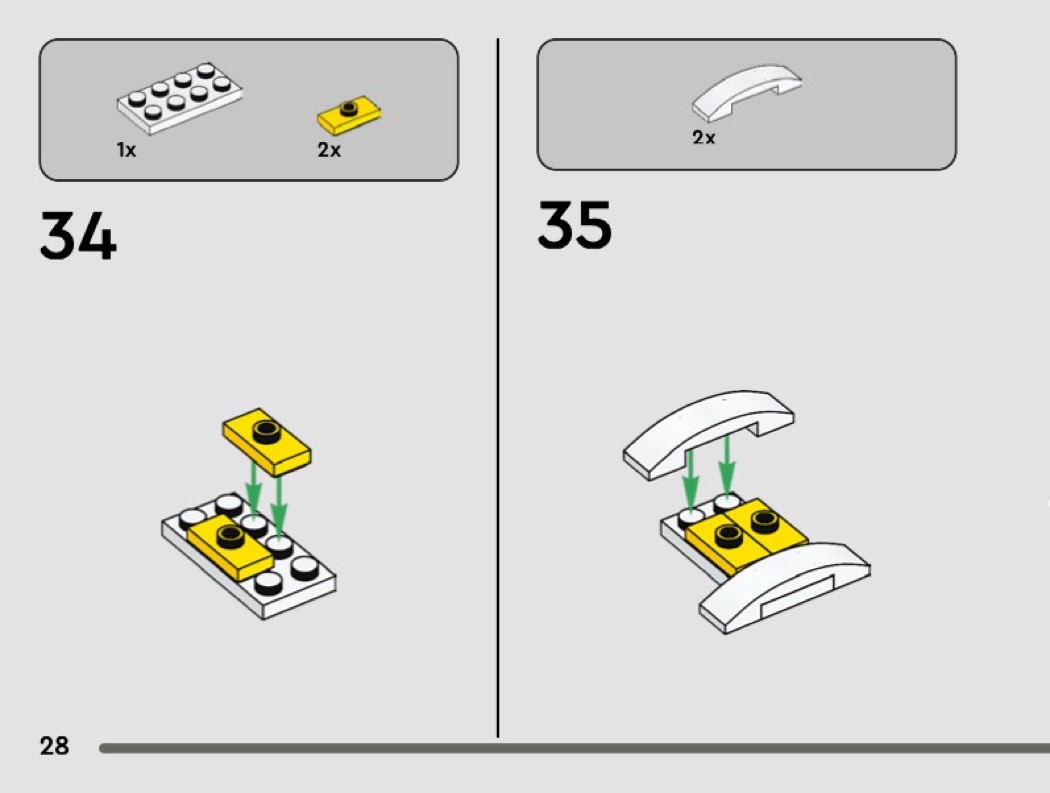 1x
2x

34

2x

35

28