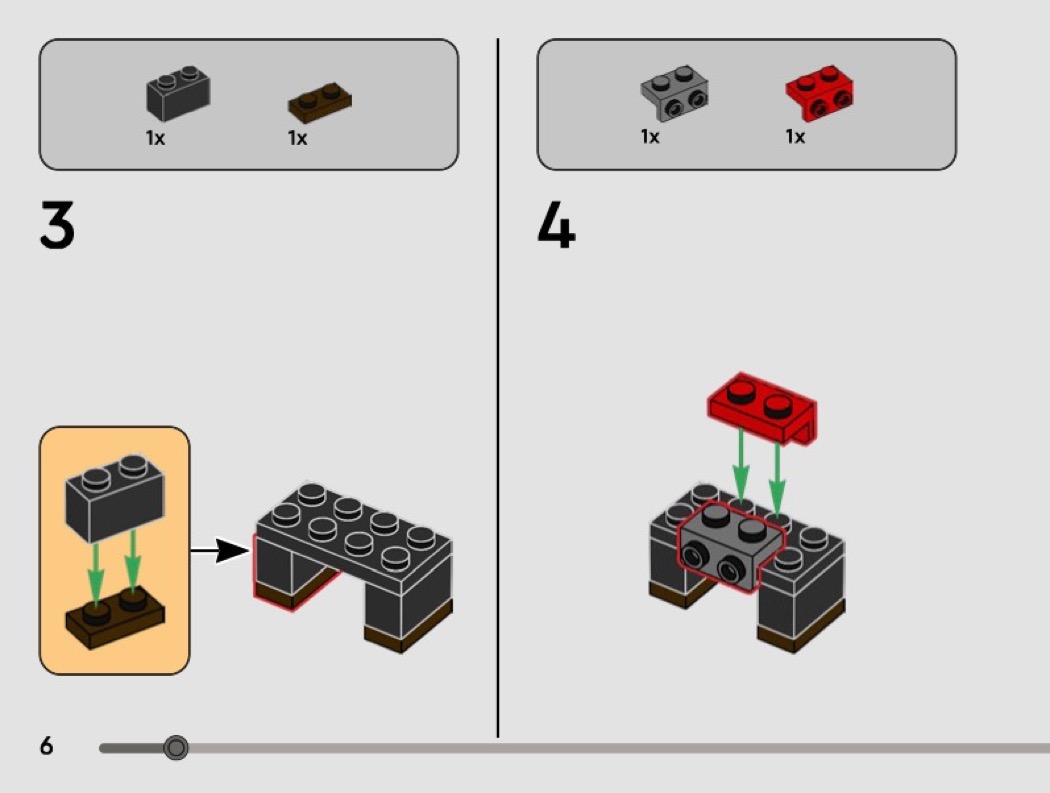 1x 1x

3

1x 1x

4

6