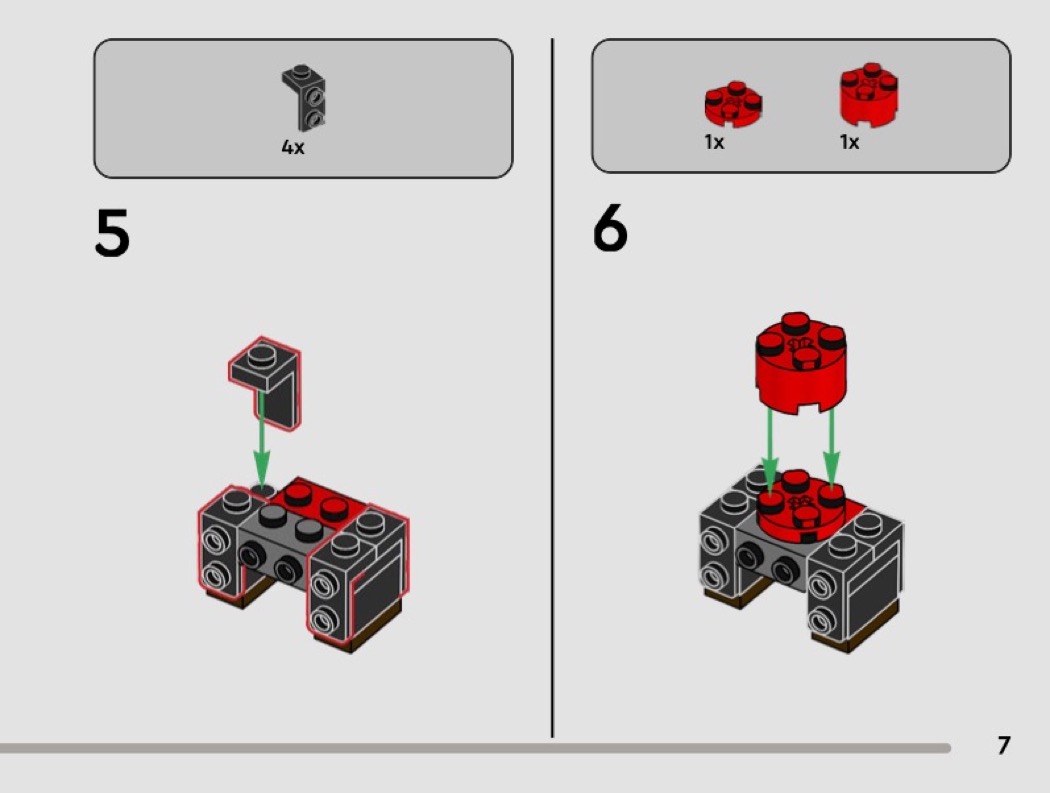 4x

5

1x 1x

6

7