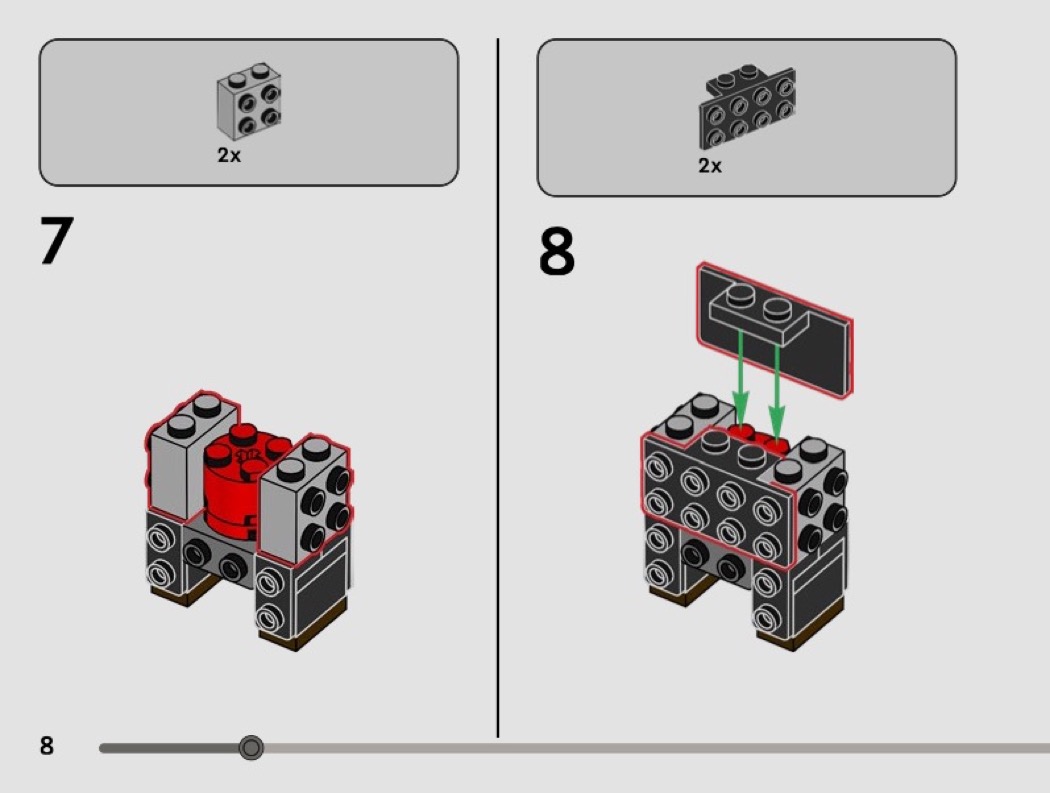 2x

7

2x

8

8