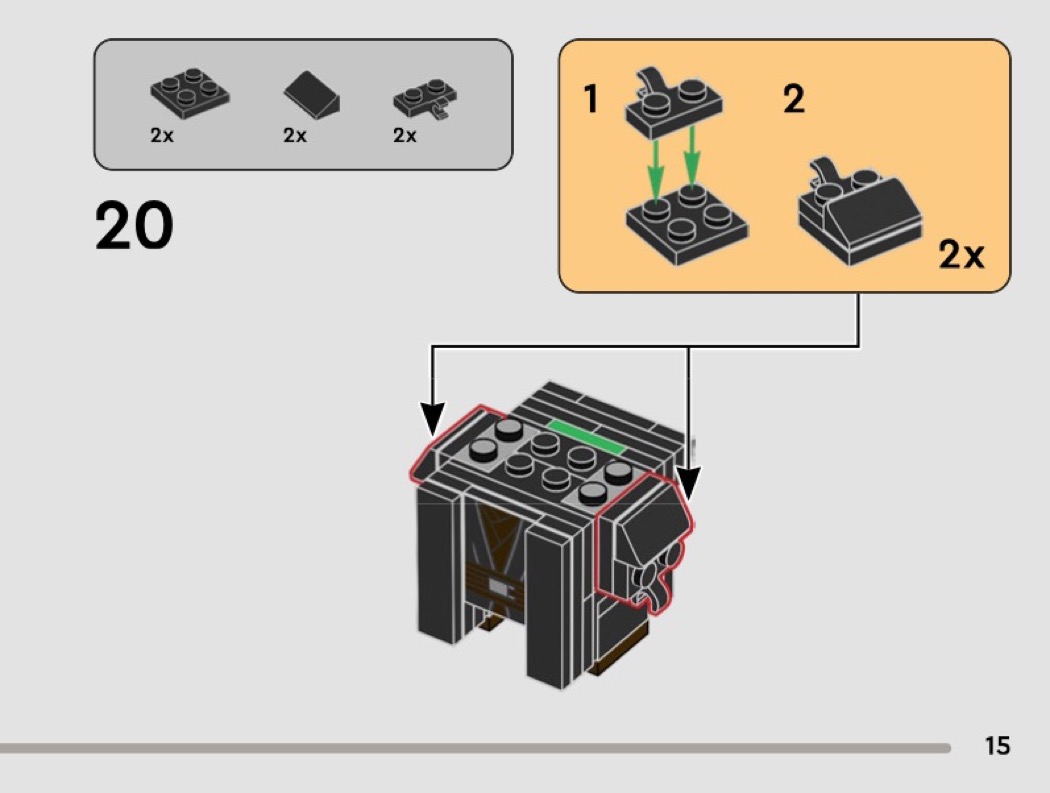 2x 2x 2x

20

1 2

2x

15