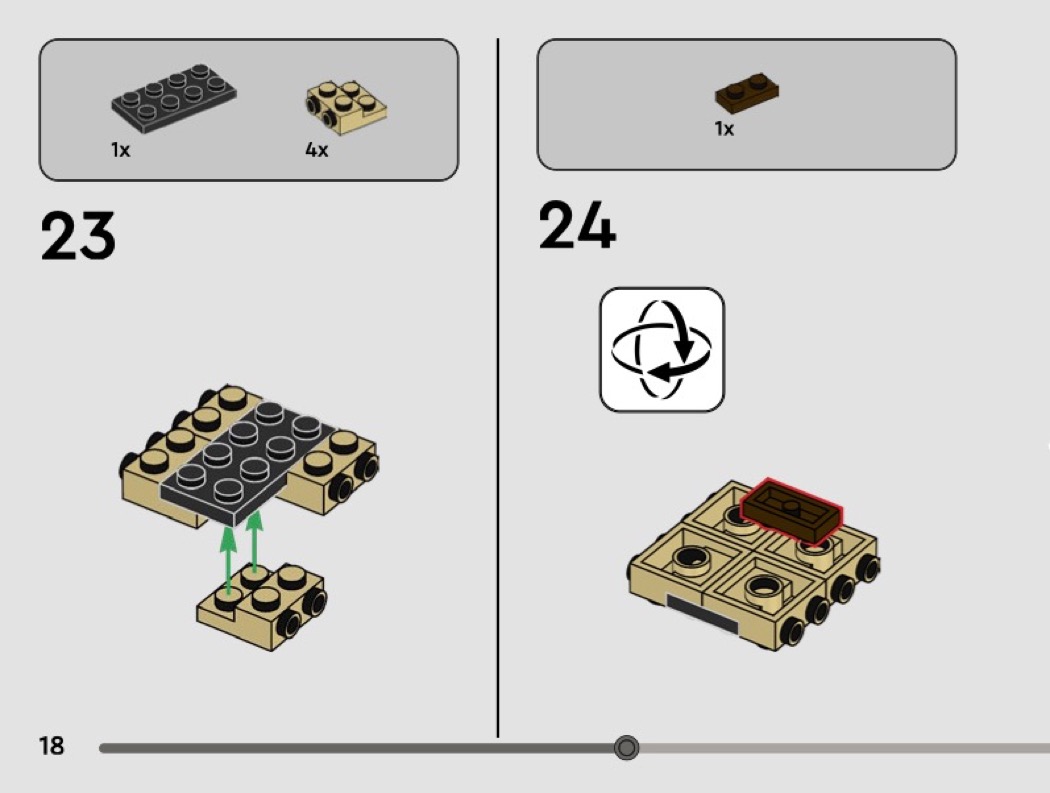 1x

4x

23

1x

24

18