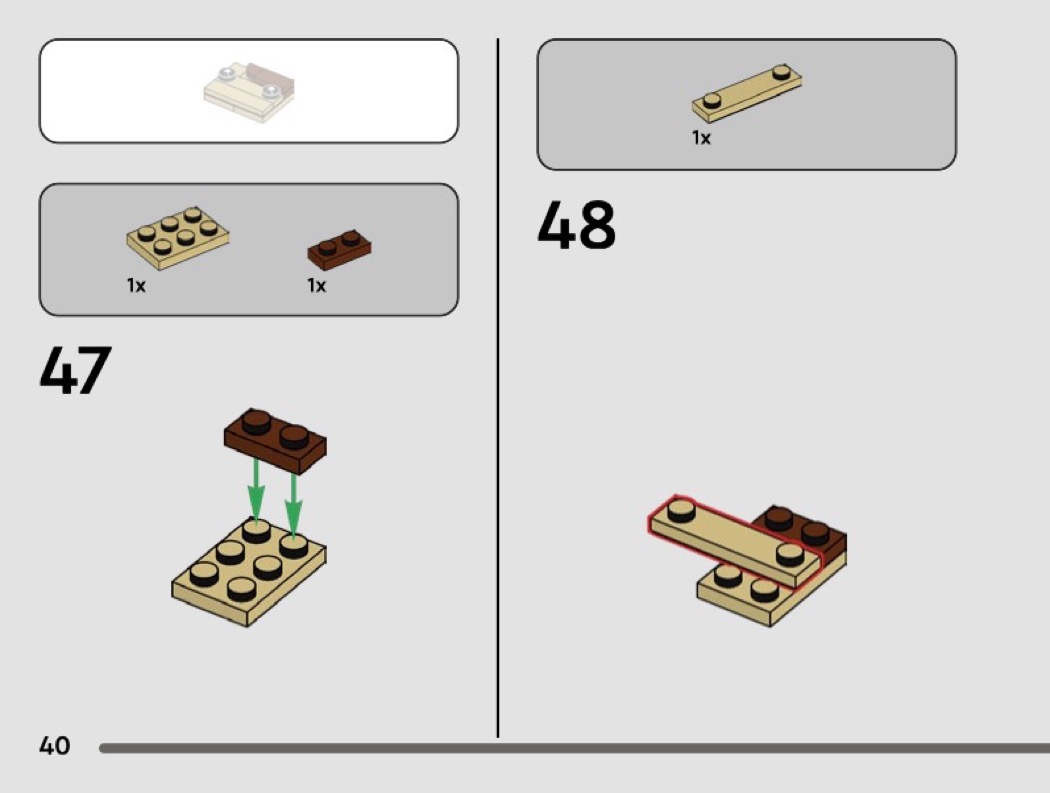 1x 1x

47

1x

48

40