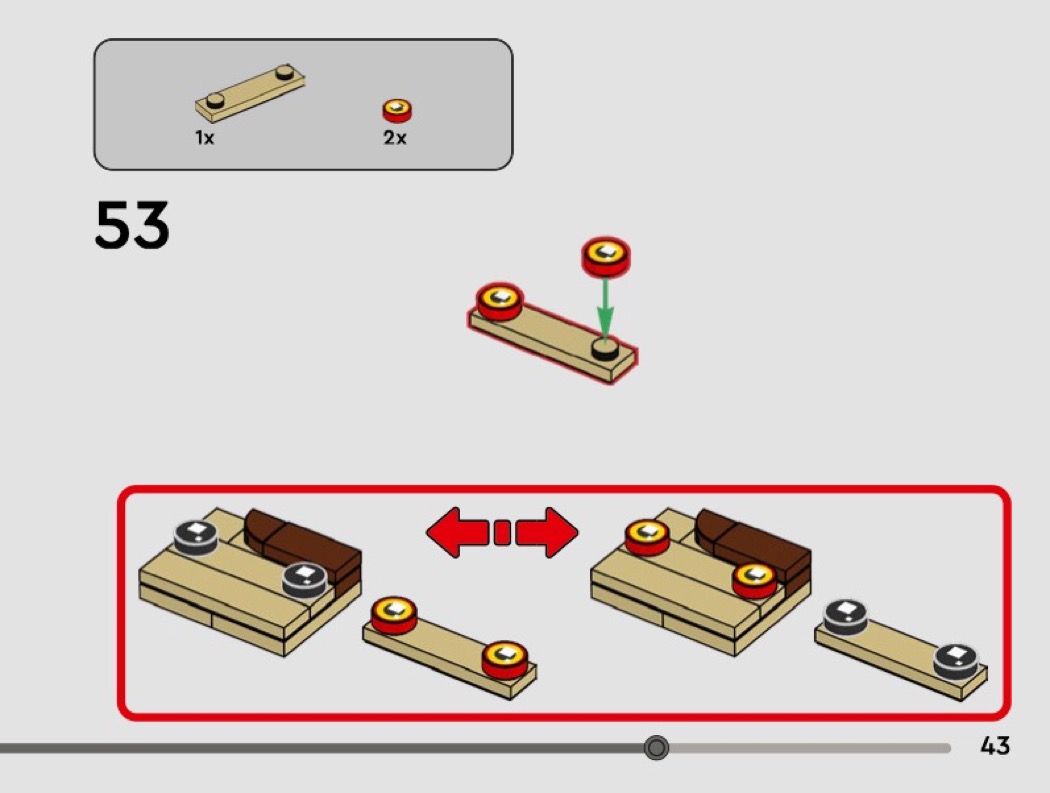 1x
2x

53

43