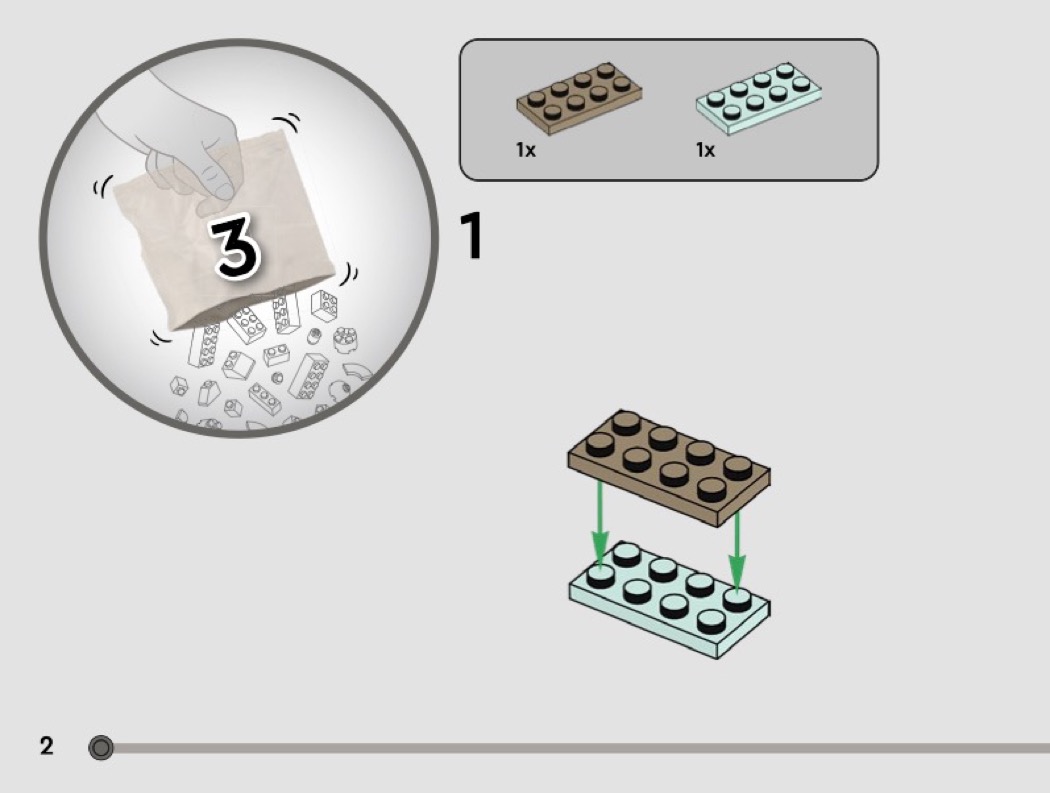 3

1x

1x

1

2