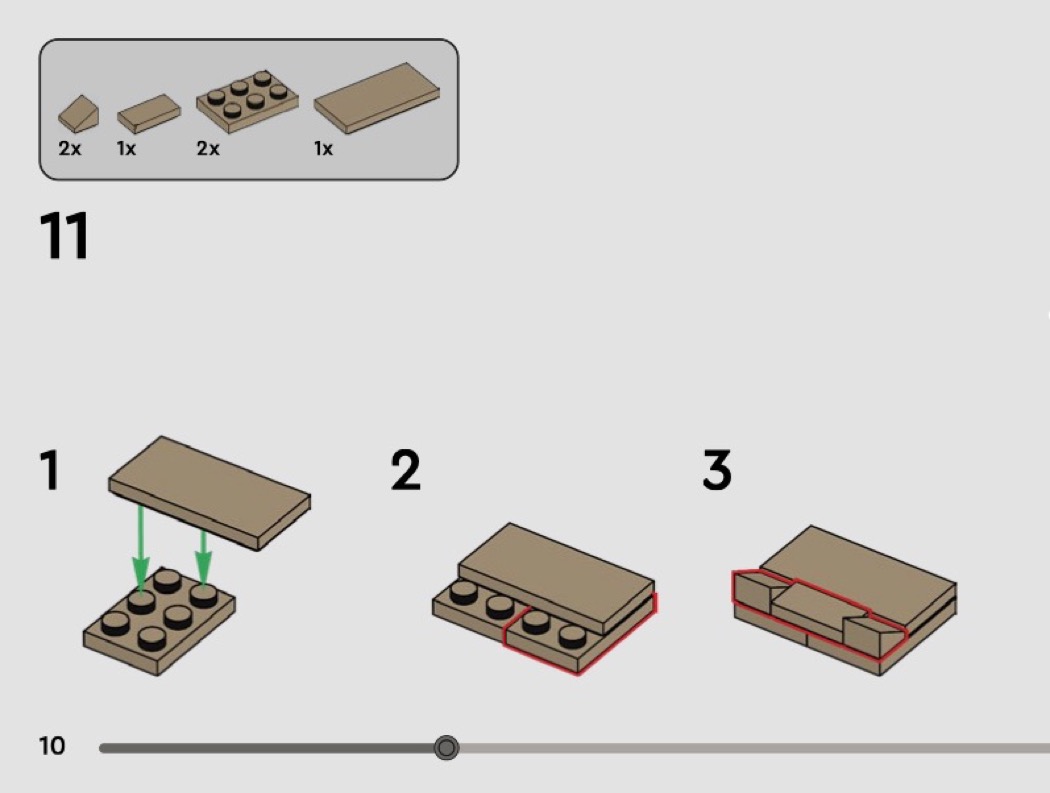 2x 1x 2x 1x

11

1

2

3

10