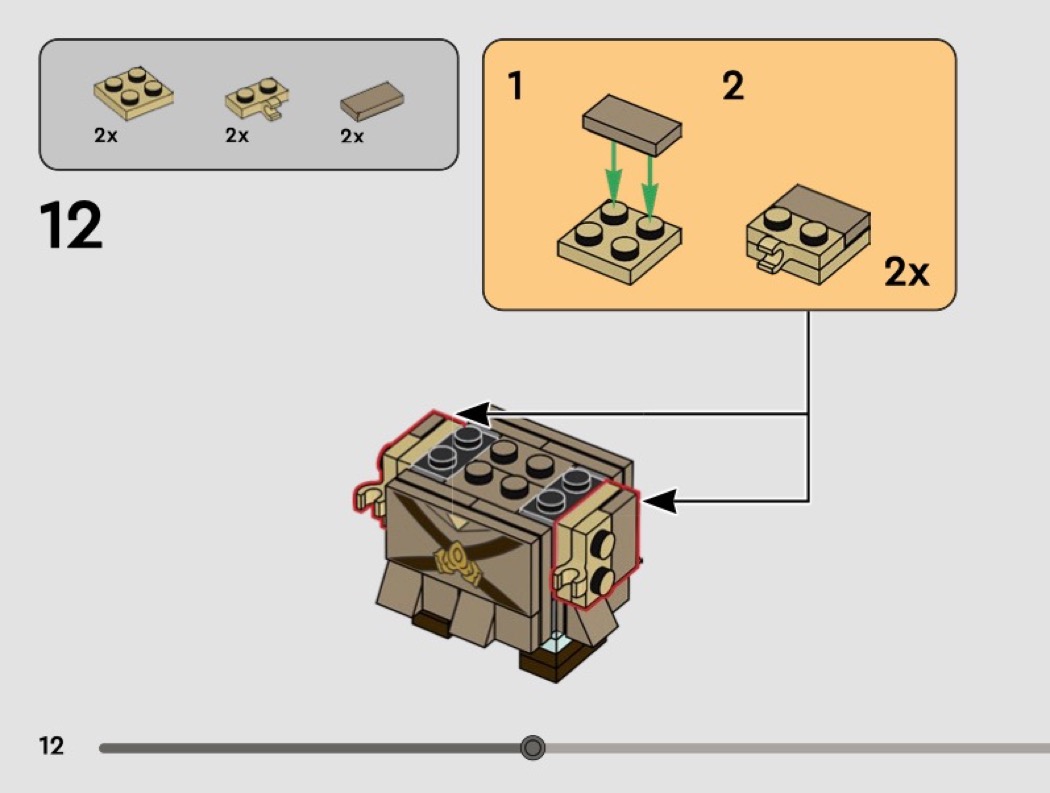 2x 2x 2x

12

1 2

2x

12