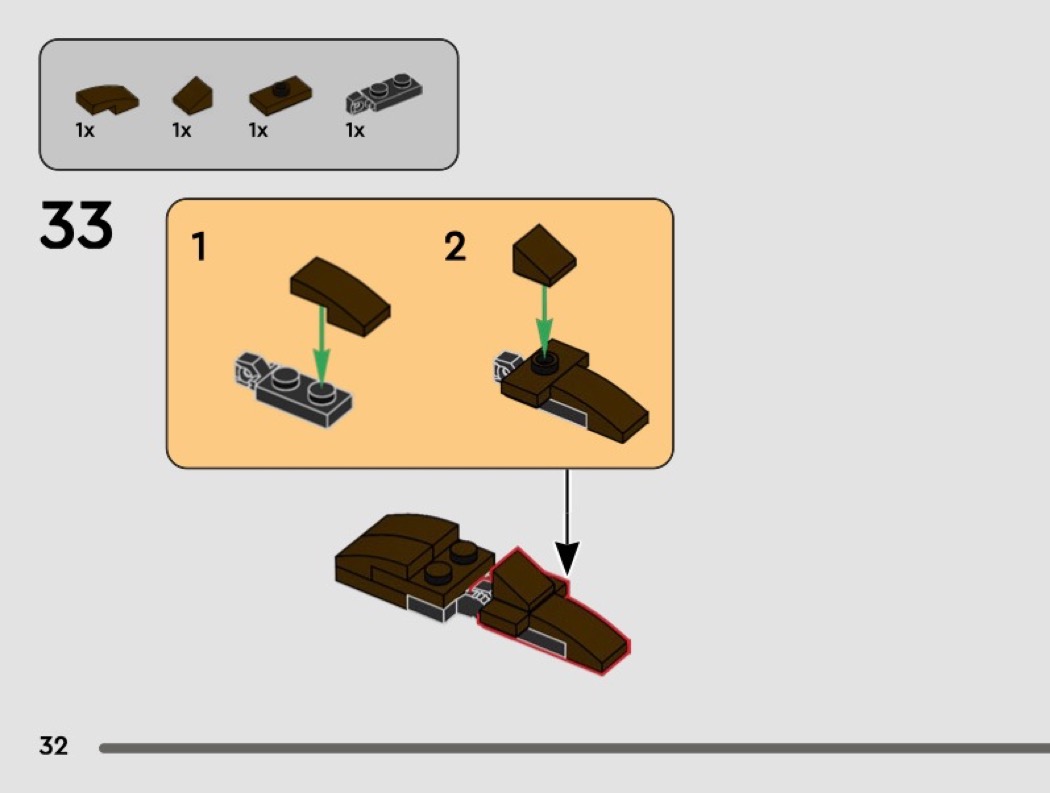 1x 1x 1x 1x

33

1

2

32