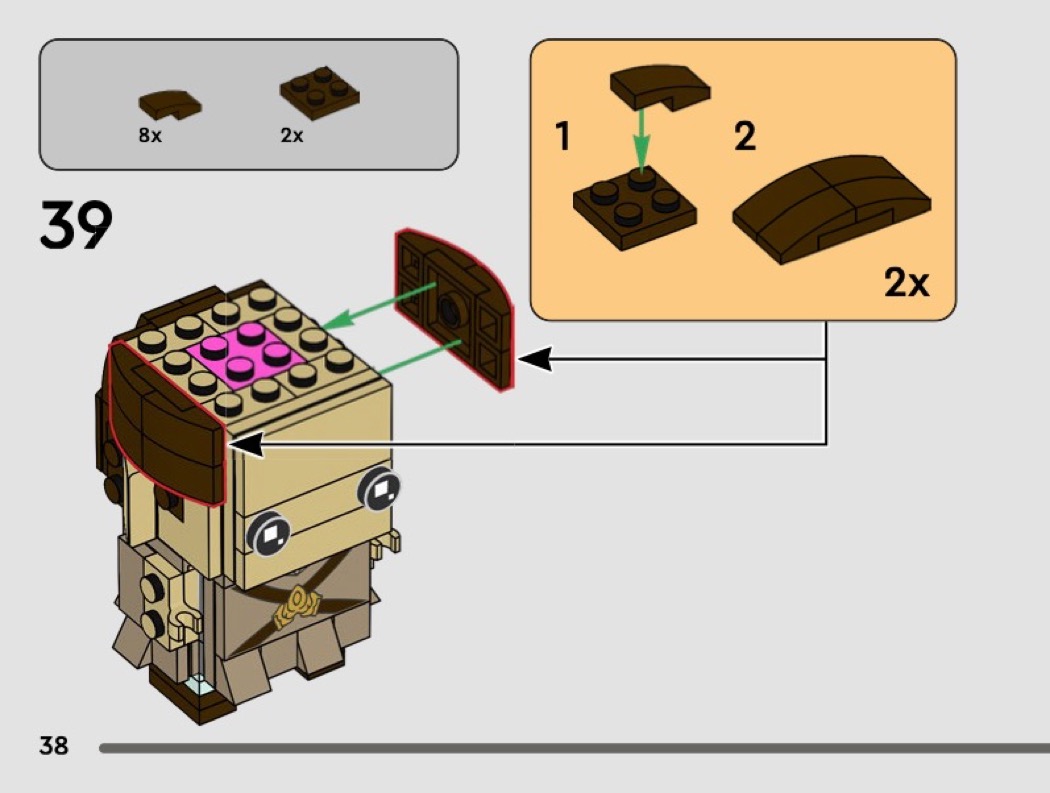 8x

2x

39

1

2

2x

38