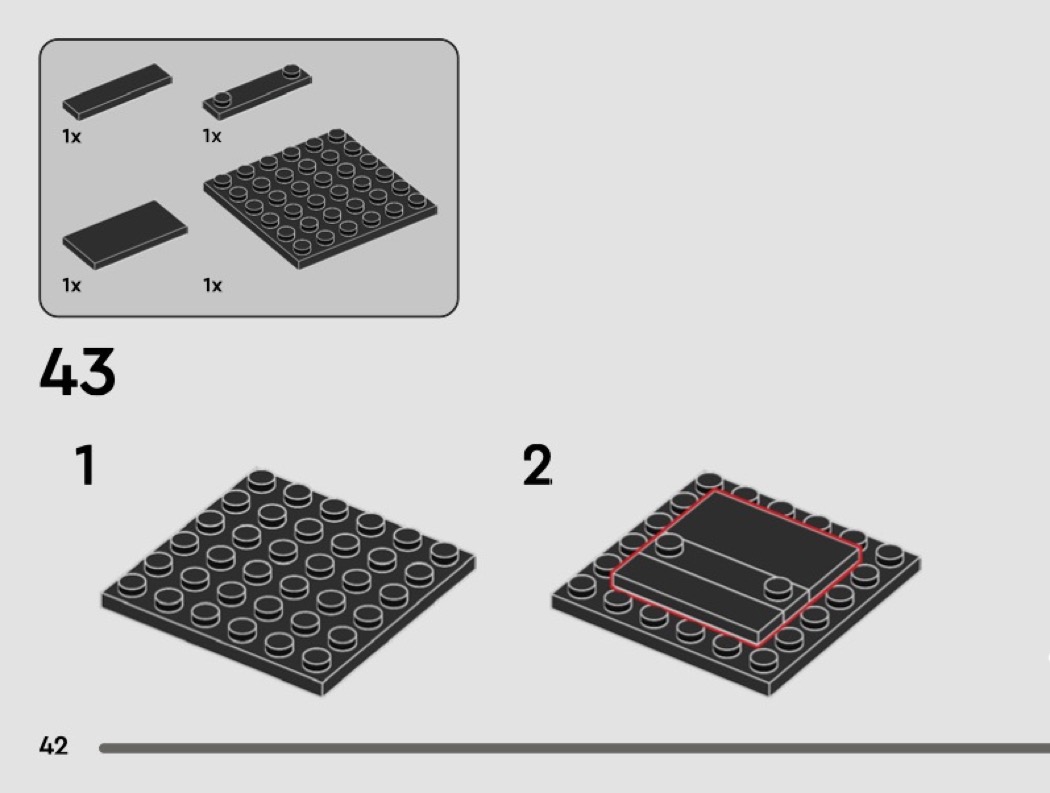 1x
1x
1x
1x

43

1

2

42