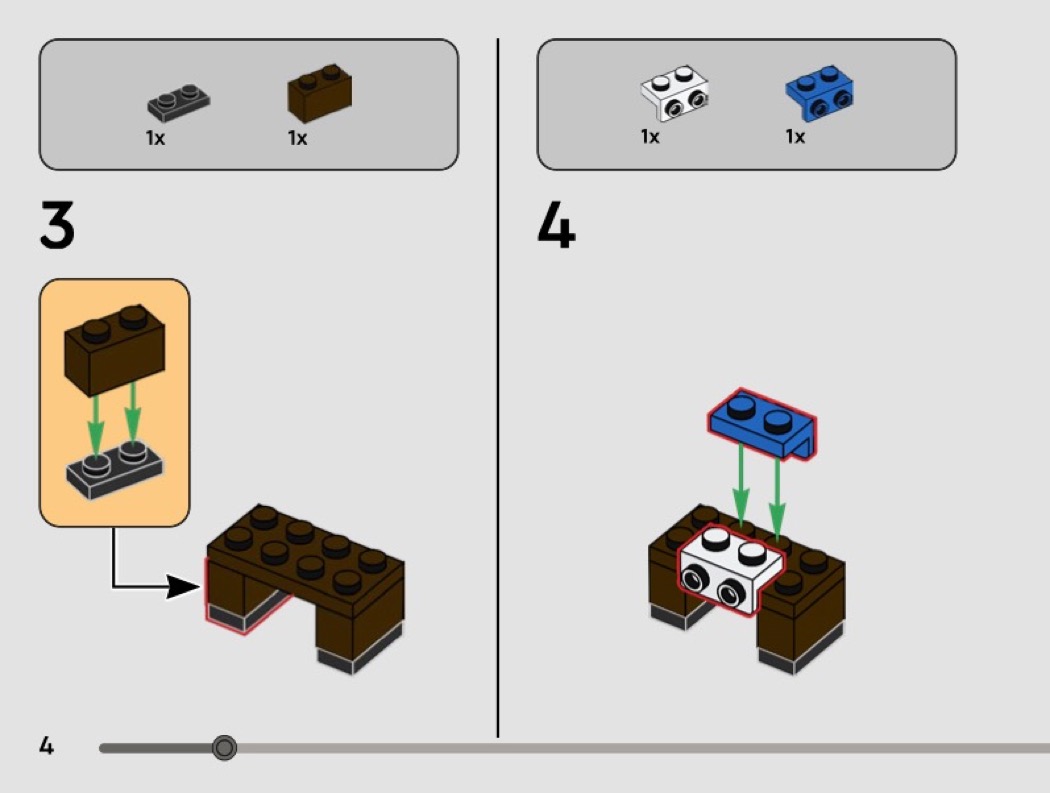 1x 1x

3

1x 1x

4

4