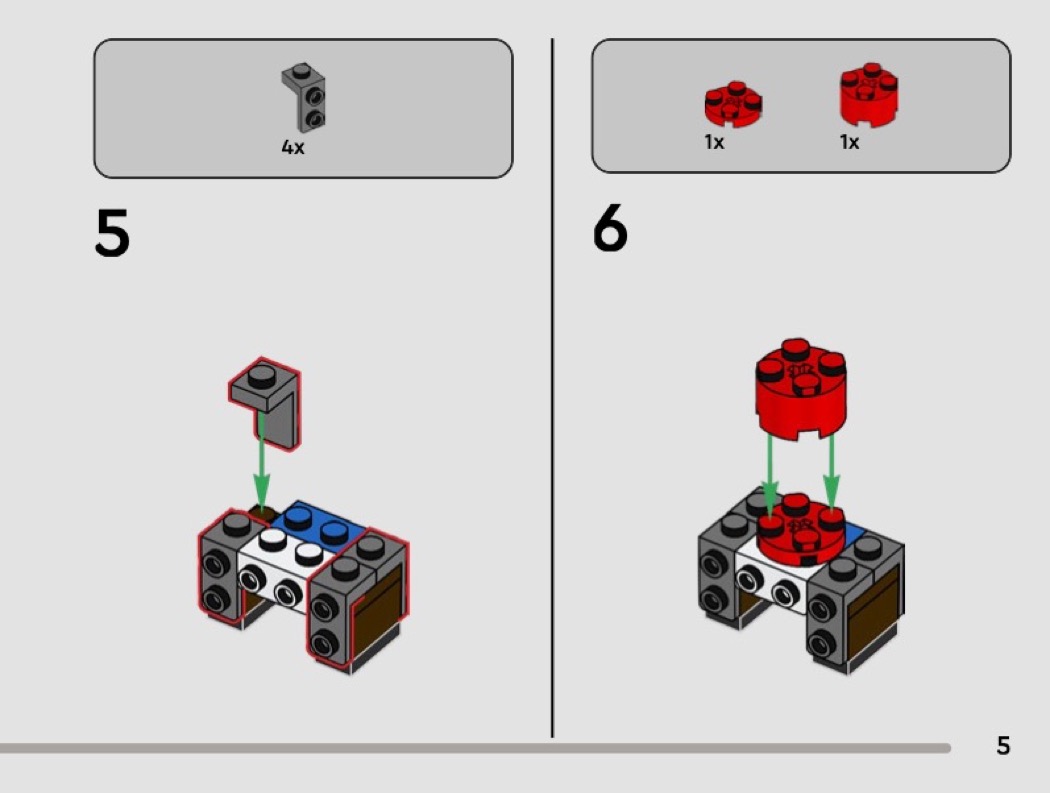 4x

5

1x

1x

6

5