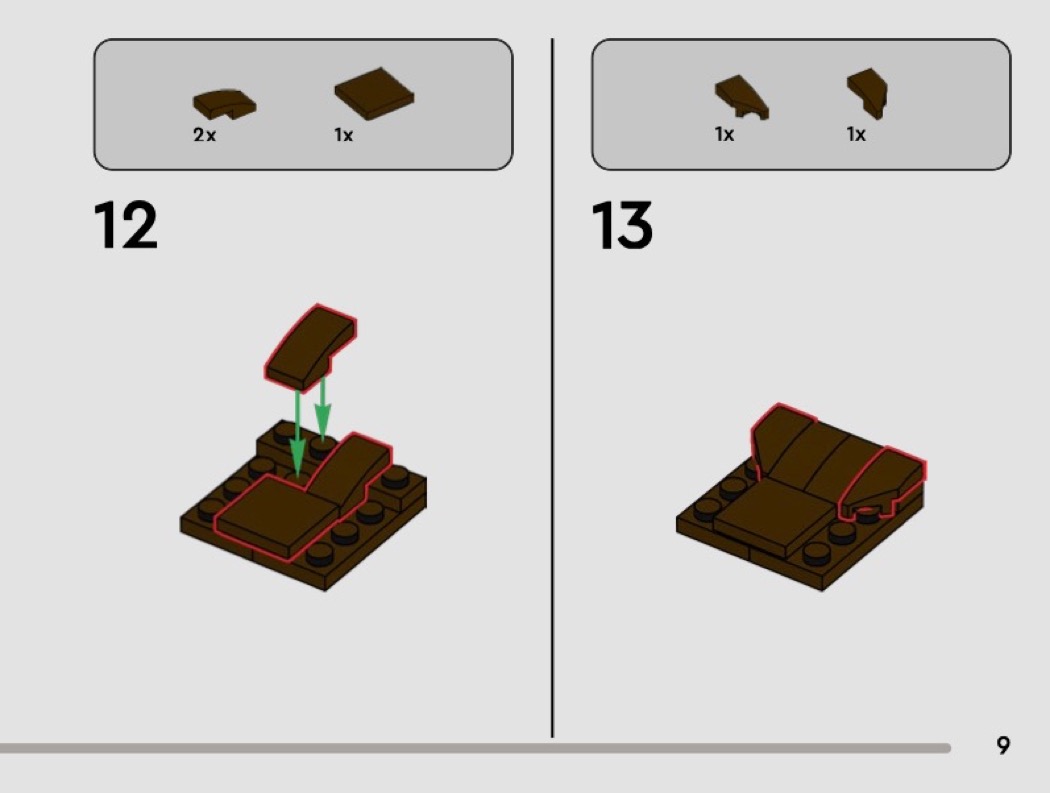 2x
1x

12

1x
1x

13

9