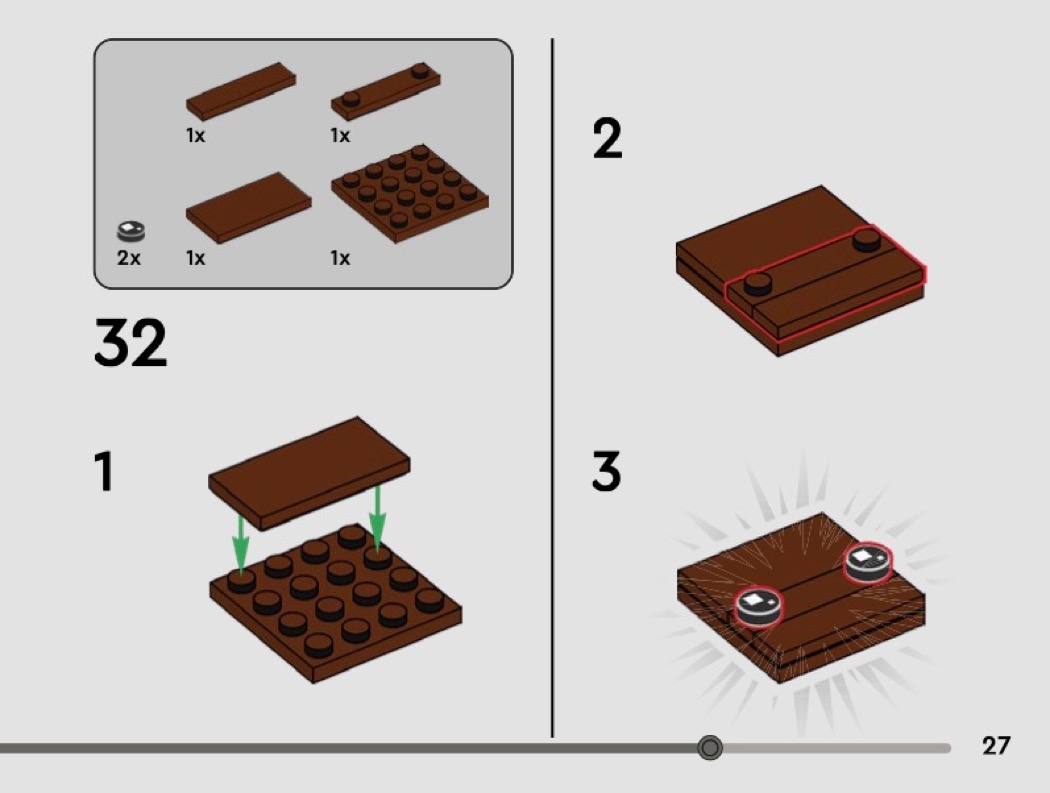 1x
1x
2x
1x
1x

32

1

2

3

27