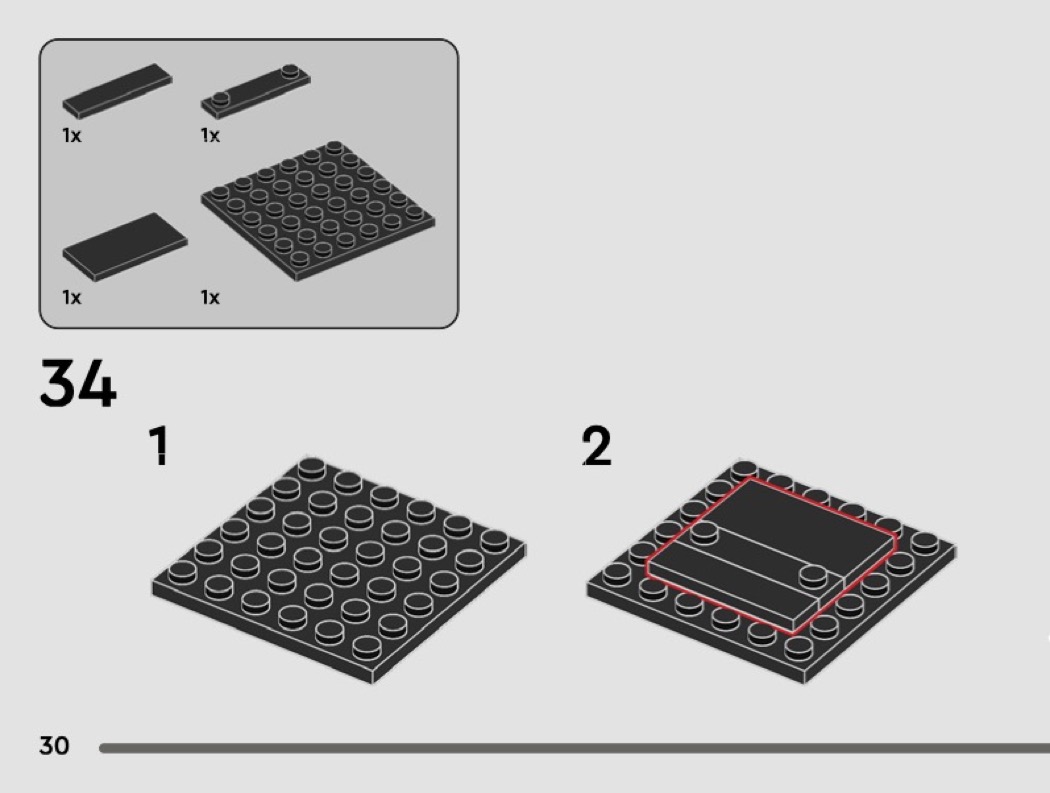 1x
1x
1x
1x

34

1

2

30