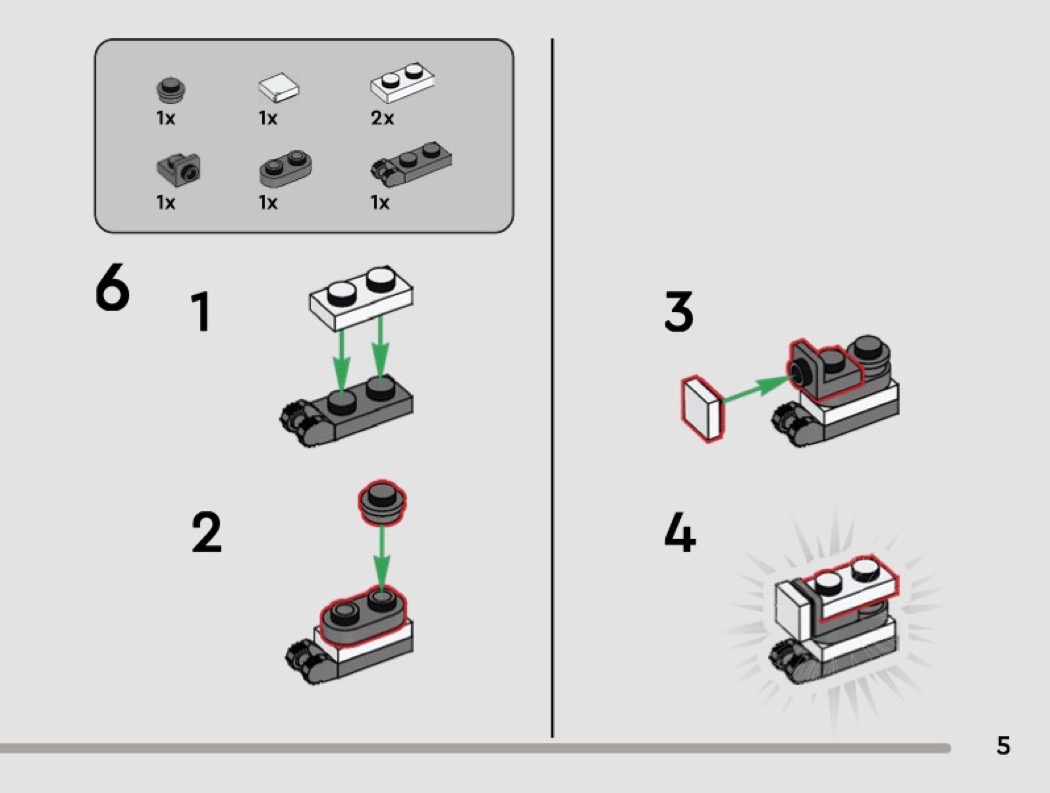 1x
1x
2x
1x
1x
1x

6
1
2
3
4

5