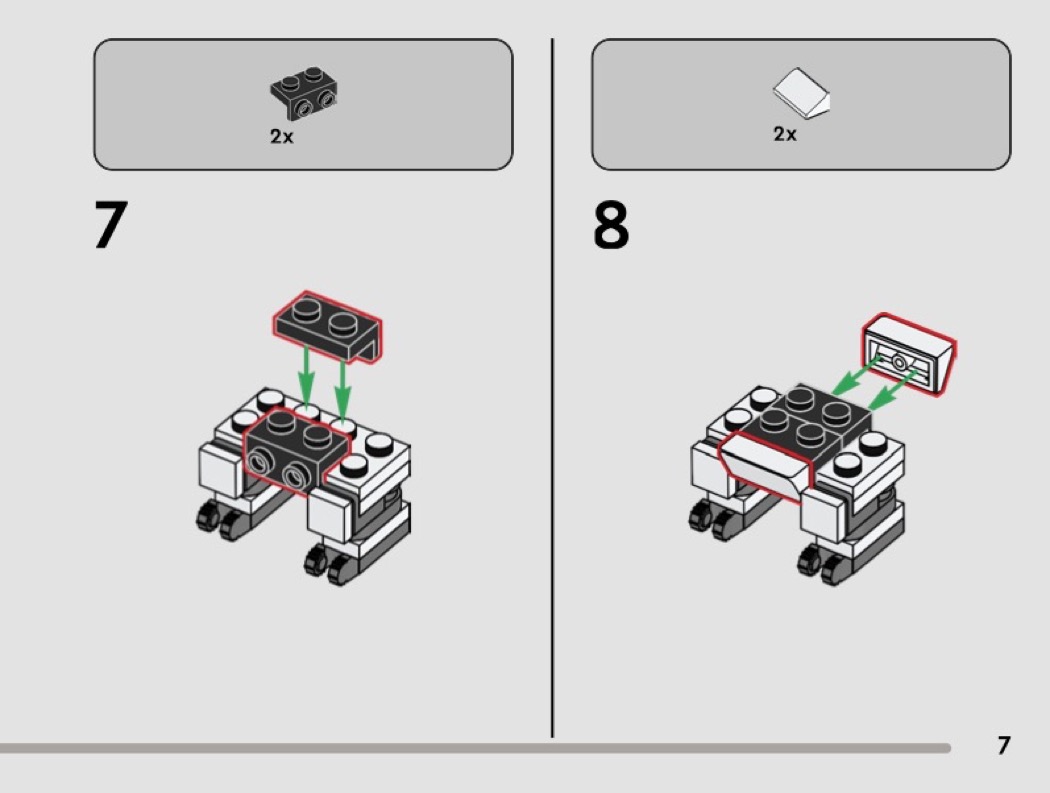 2x

7

2x

8

7