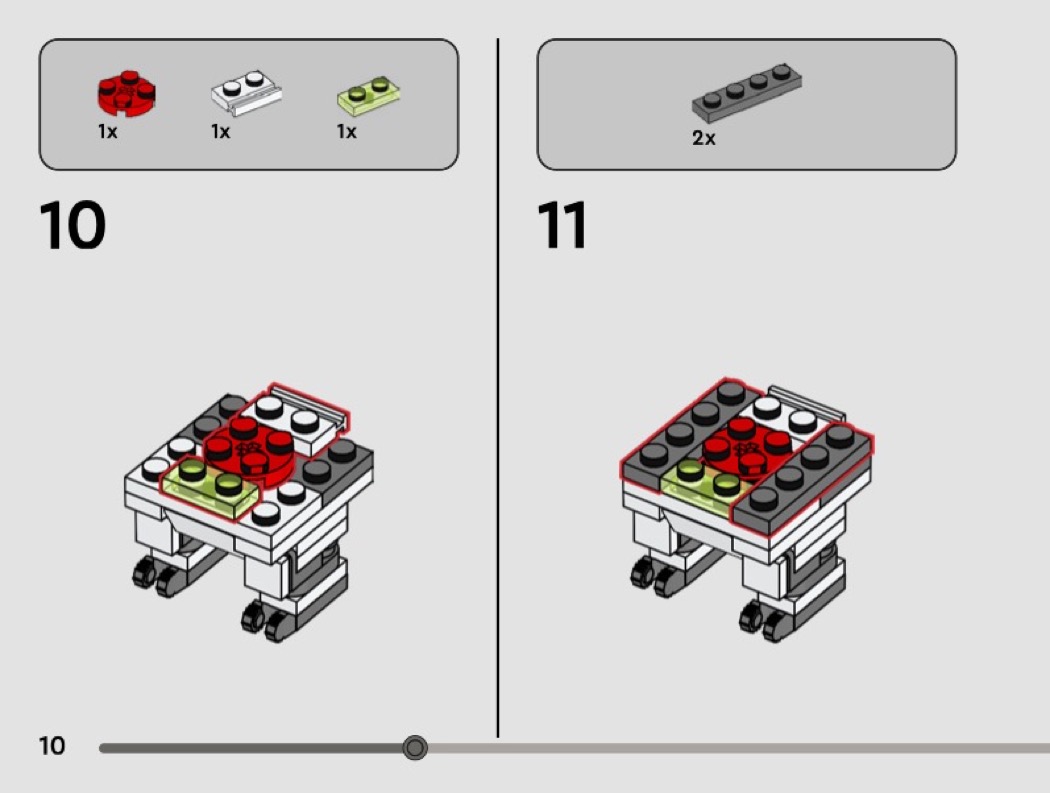 1x 1x 1x

10

2x

11

10