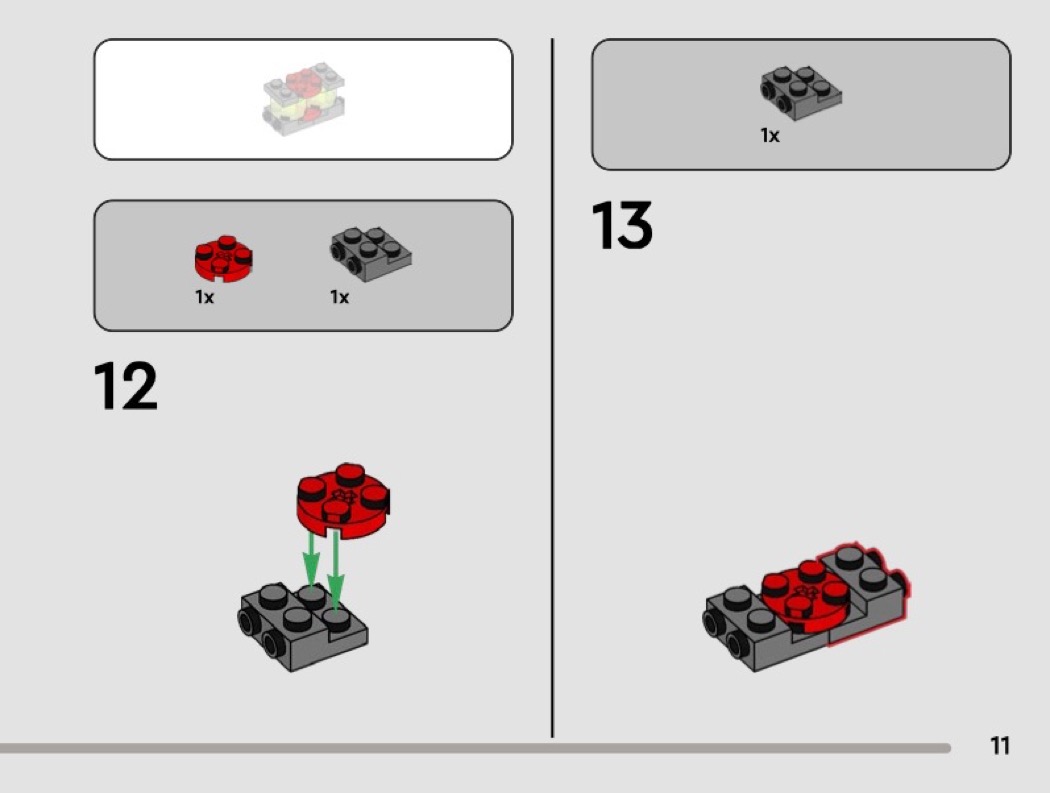 1x 1x

12

1x

13

11