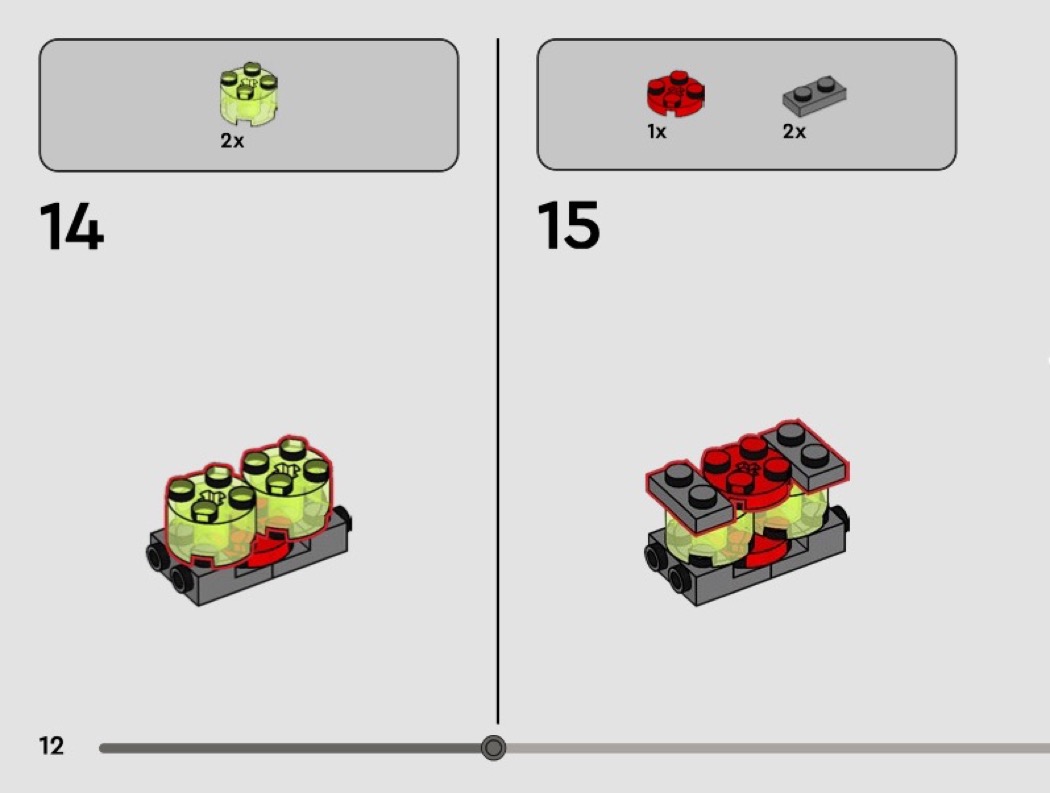 2x

14

1x

2x

15

12