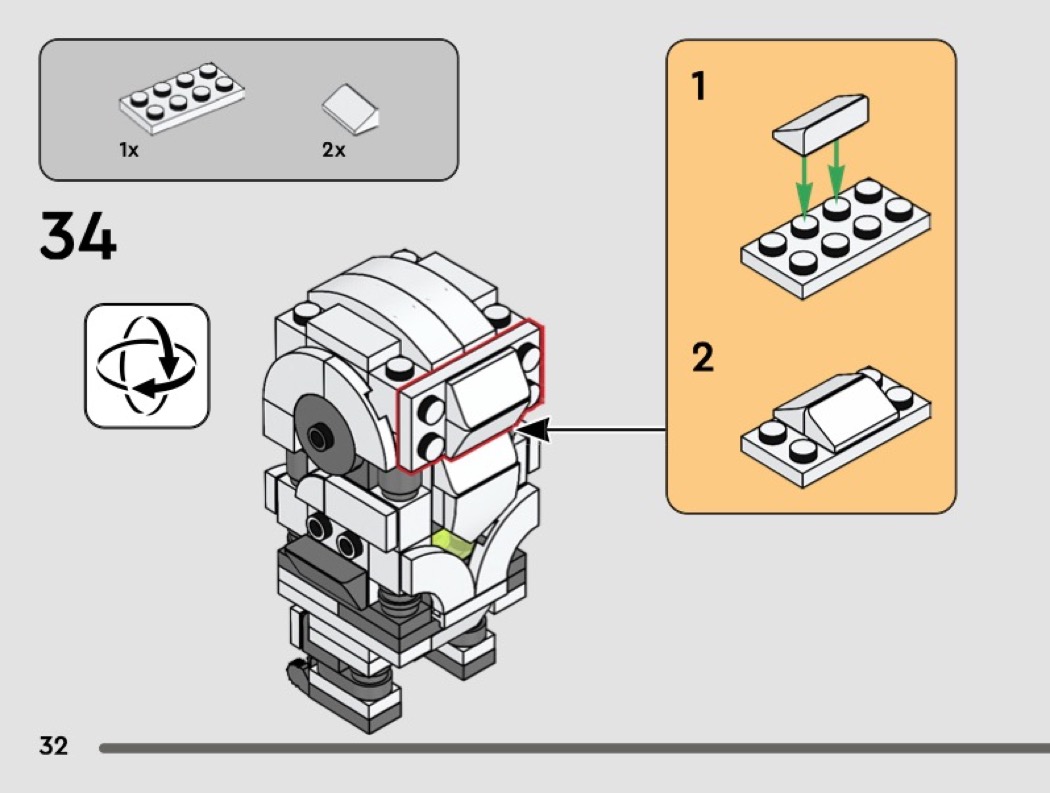 1x

2x

34

1

2

32