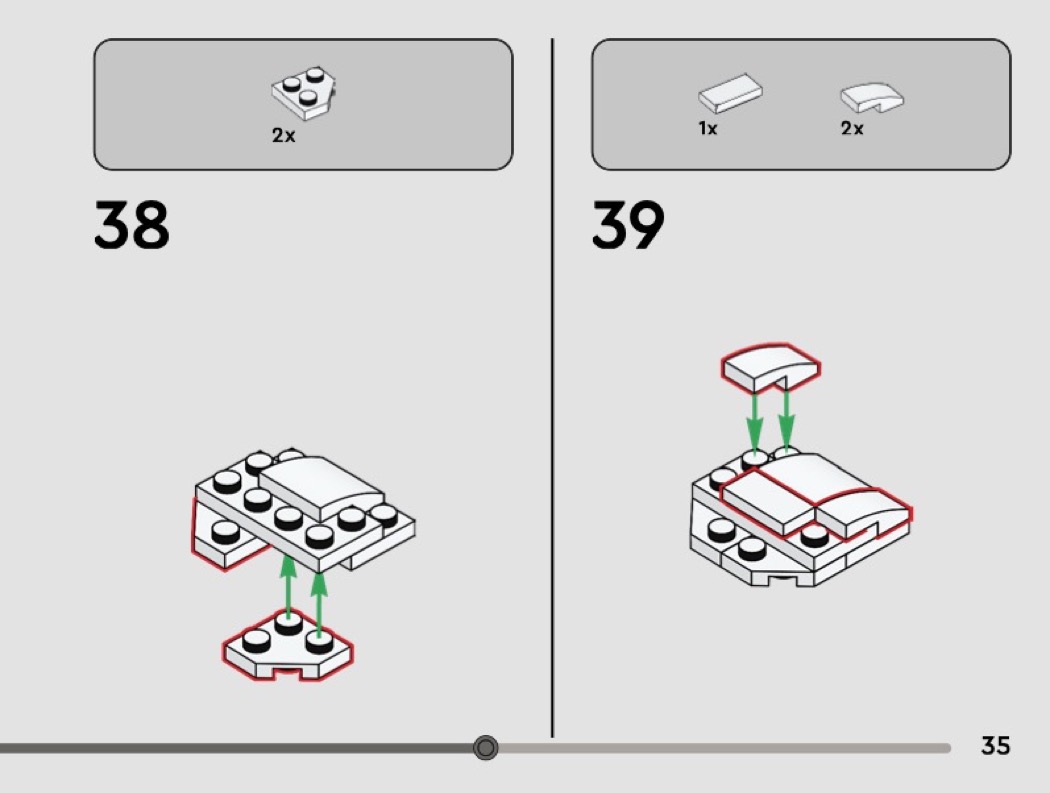 2x

38

1x

2x

39

35