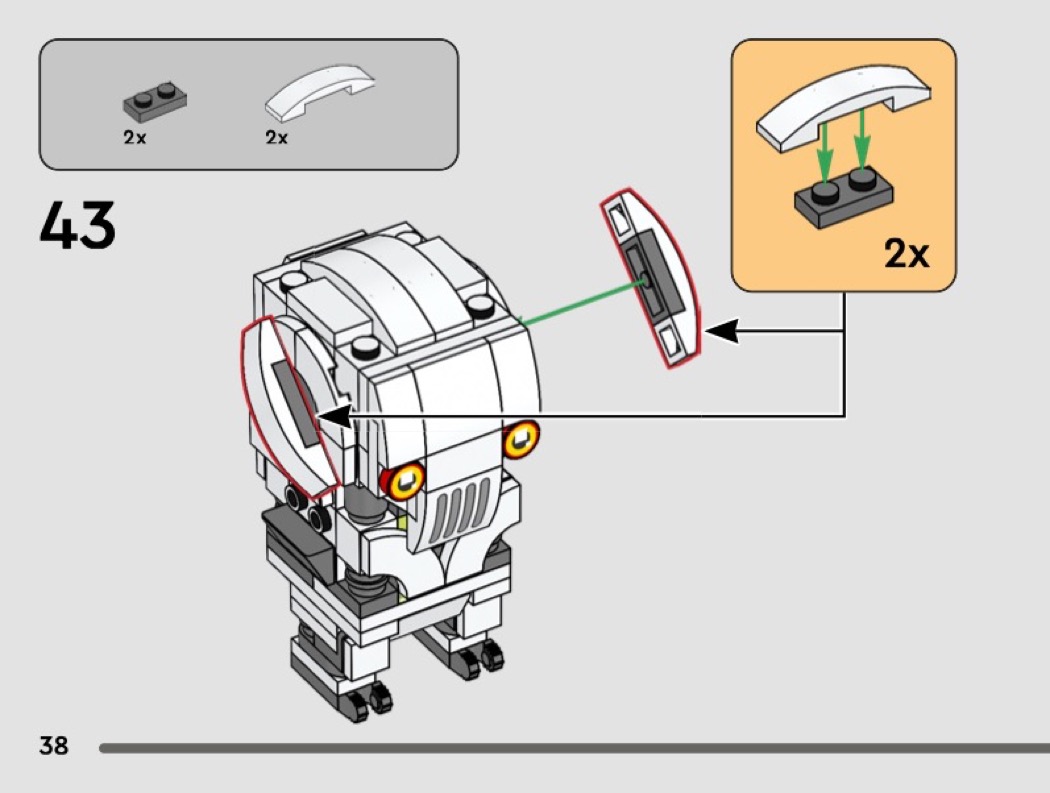 2x 2x

43

2x

38