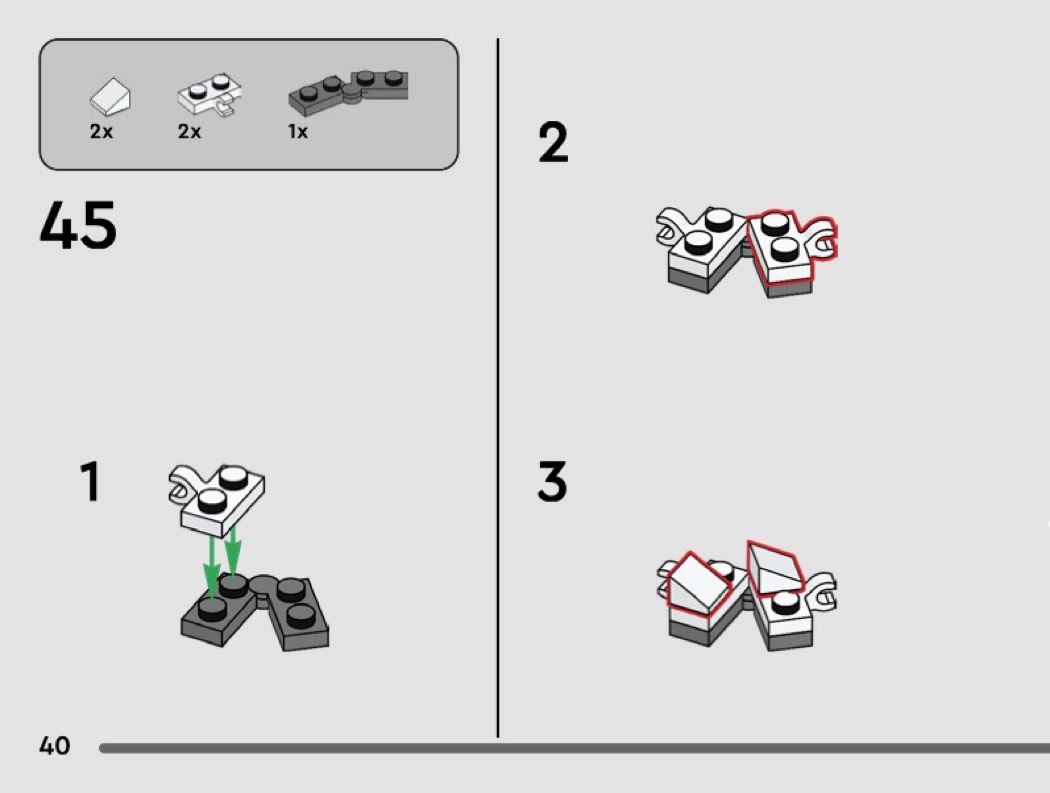 2x 2x 1x

45

1

2

3

40