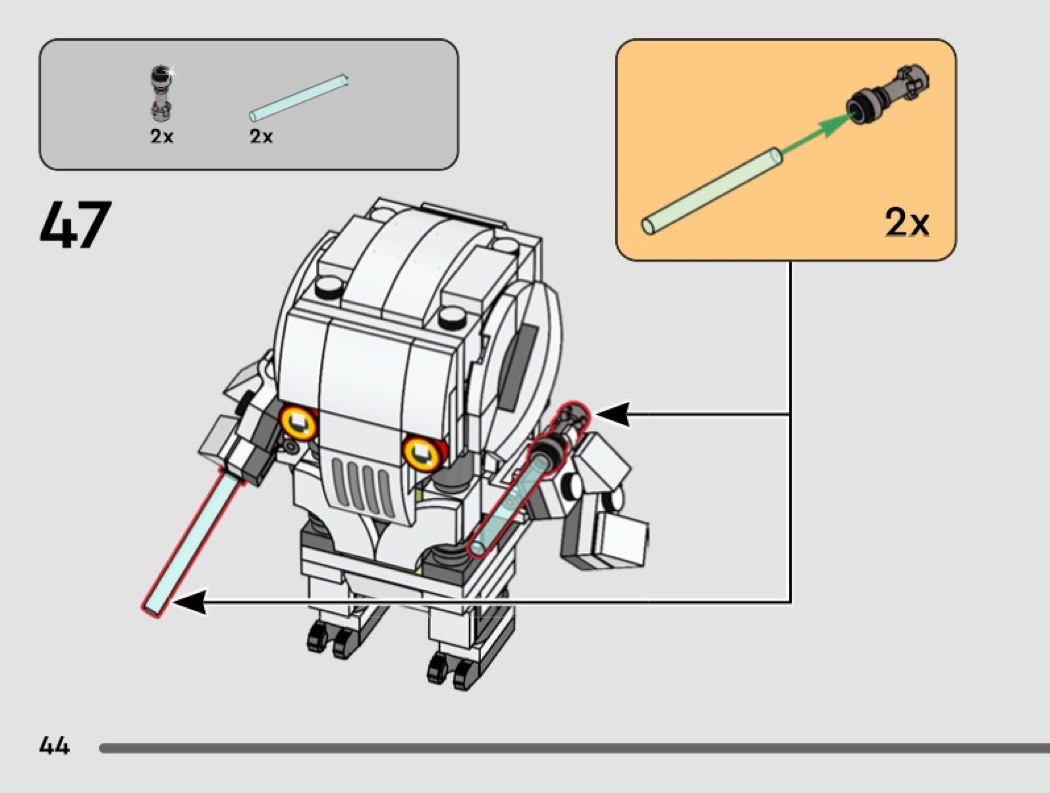 2x 2x

47

2x

44