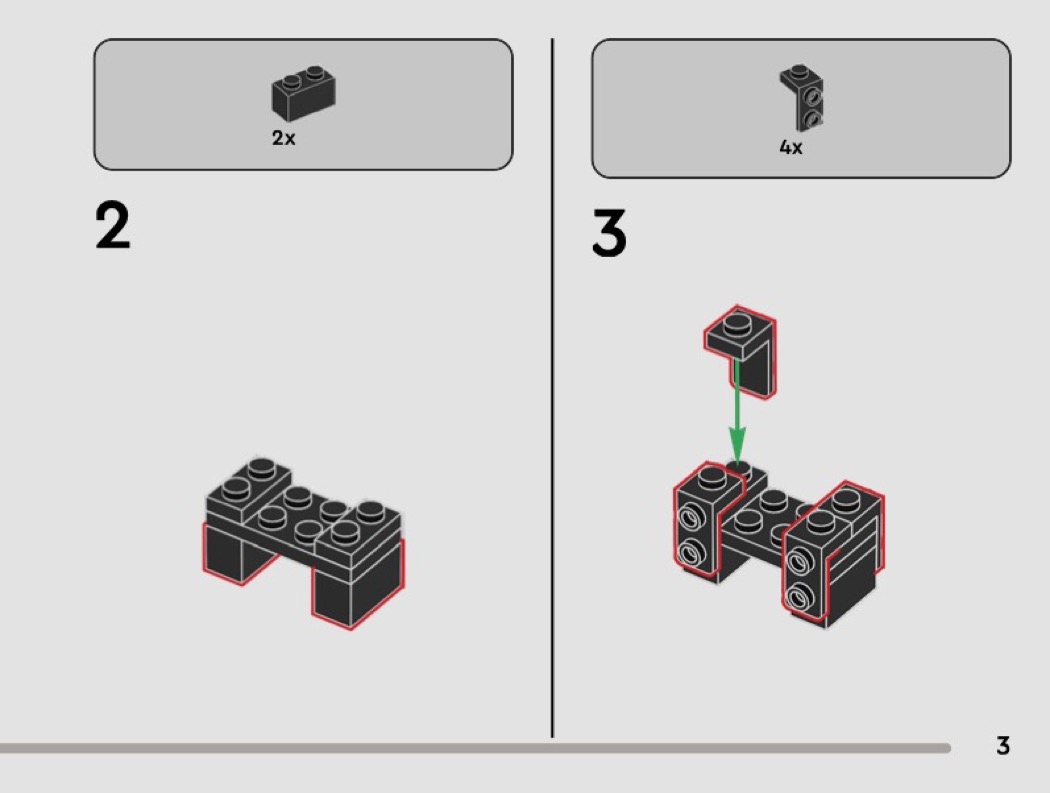 2x

2

4x

3

3