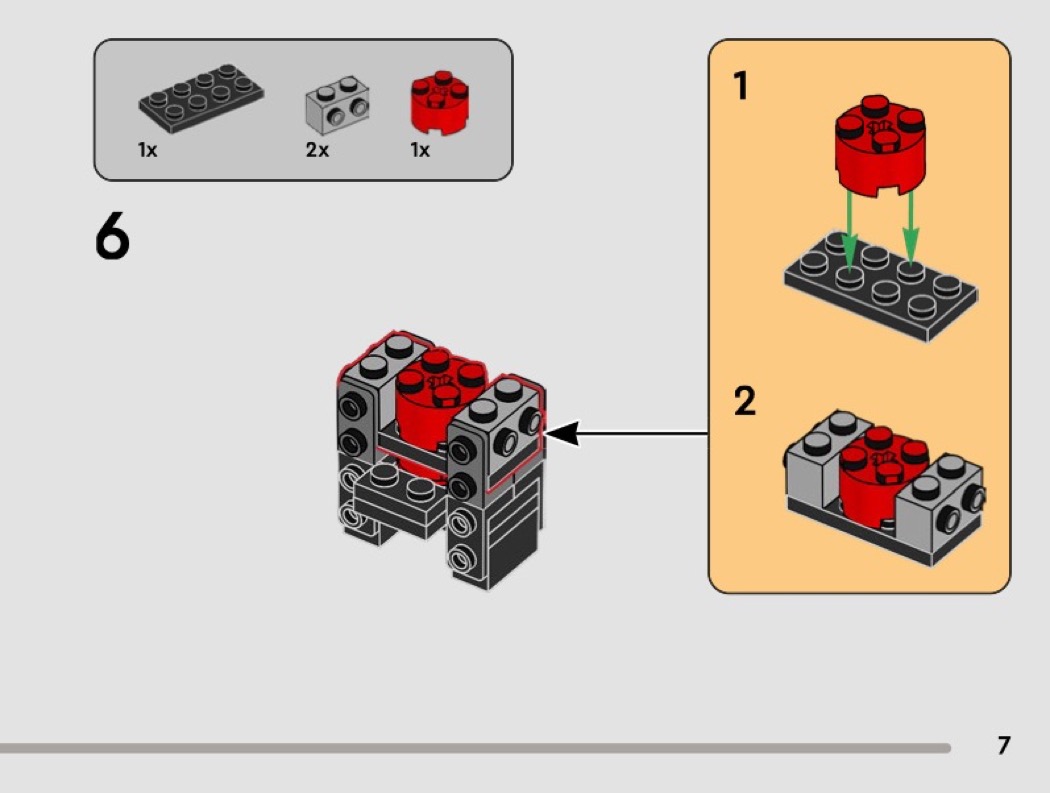 1x
2x
1x

6

1

2

7