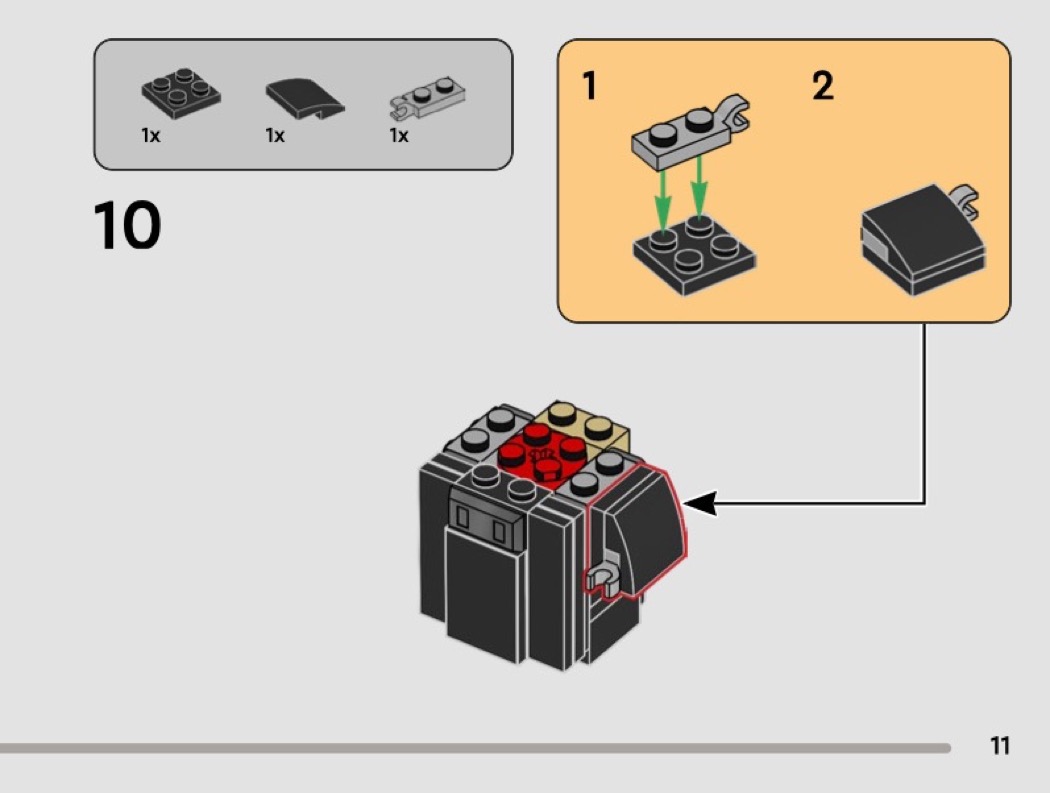 1x 1x 1x

10

1

2

11