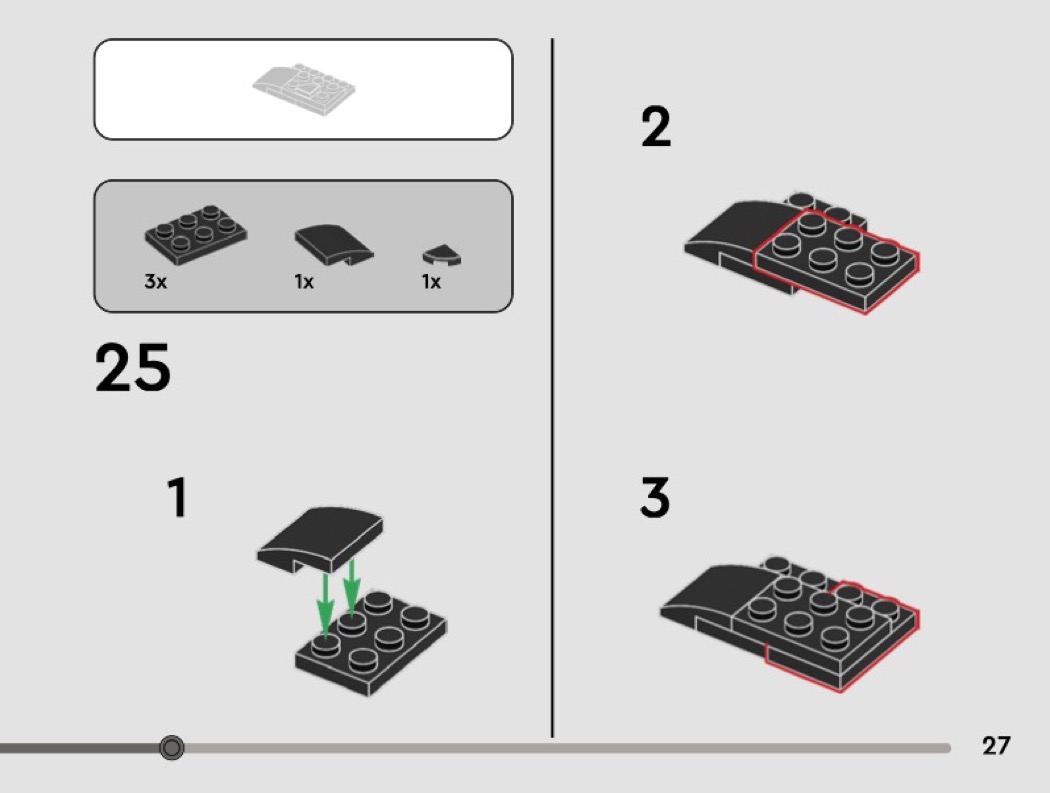 3x
1x
1x

25

1

2

3

27