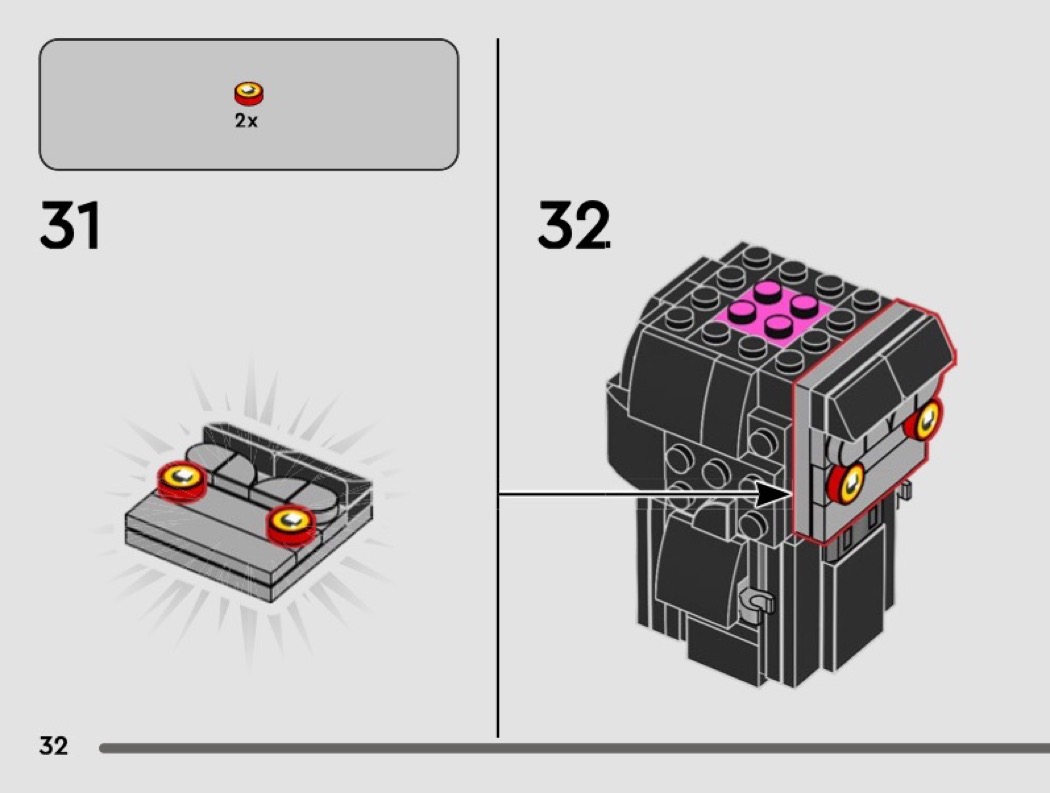 2x

31

32

32