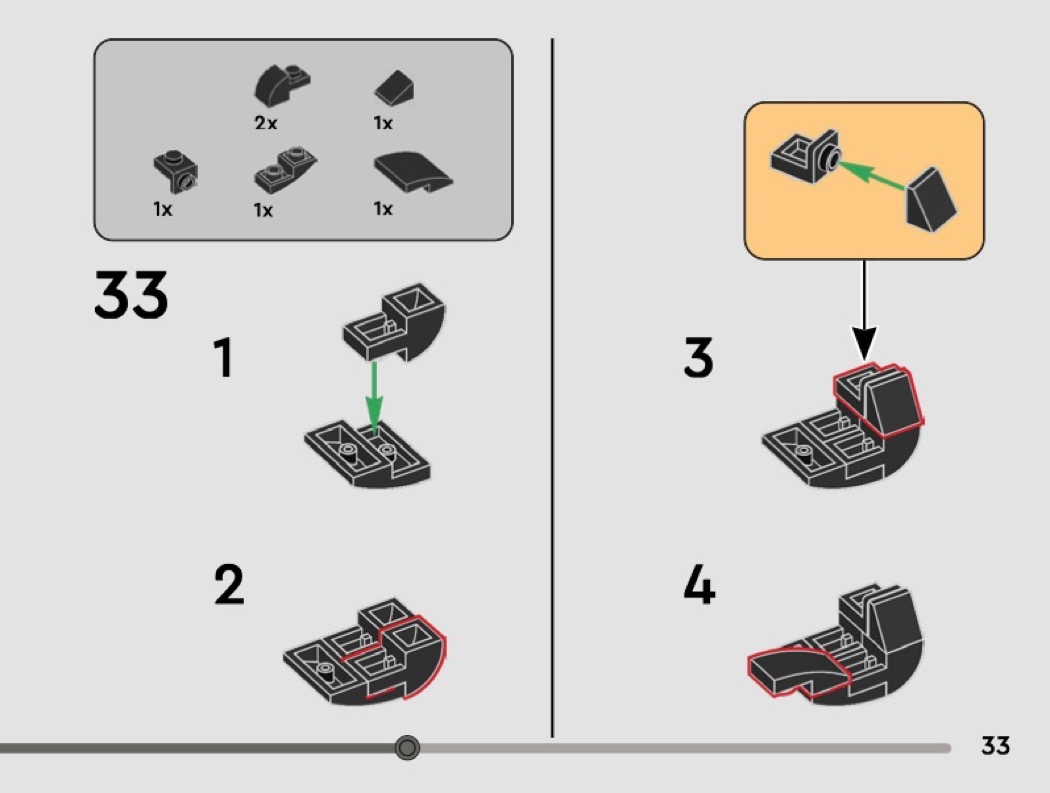 2x
1x
1x
1x
1x

33
1
2
3
4

33