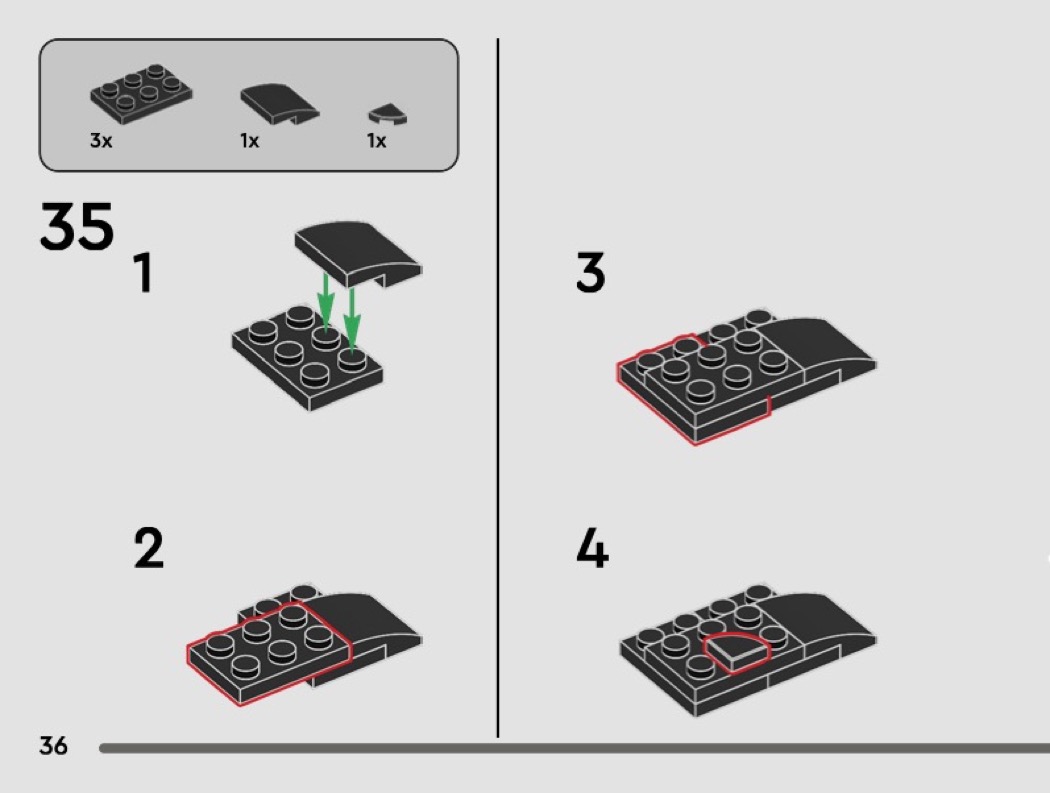 3x
1x
1x

35

1

2

3

4

36