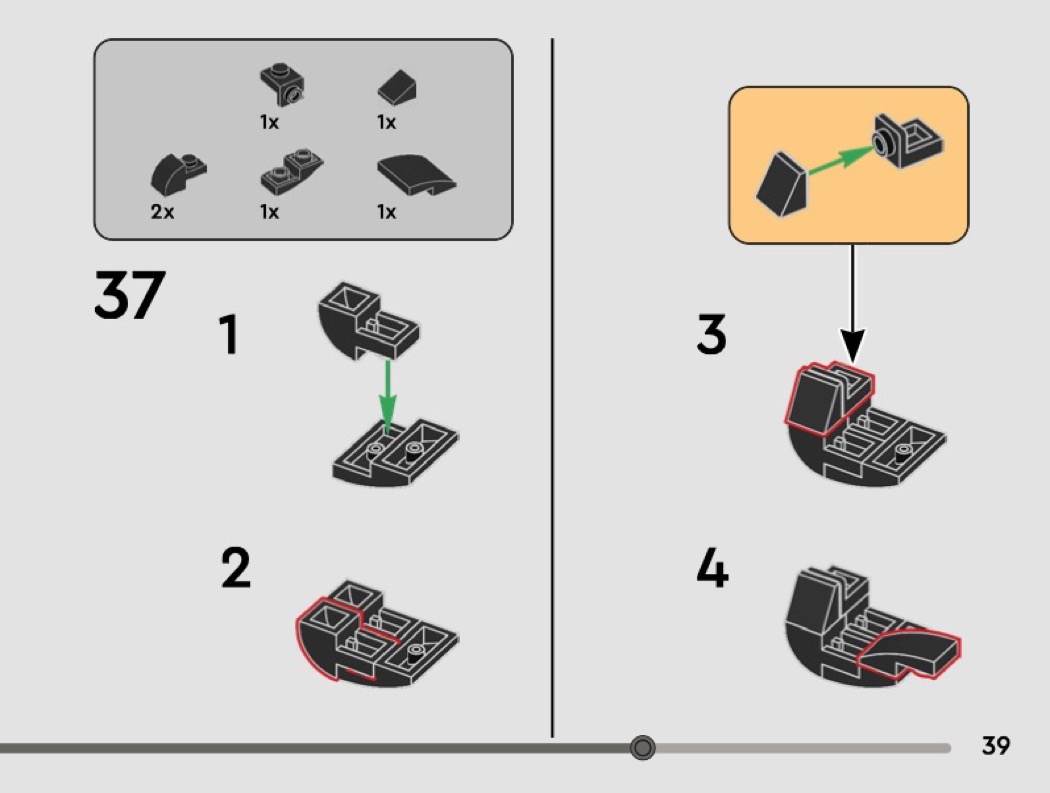 1x 1x
2x 1x 1x

37

1

2

3

4

39