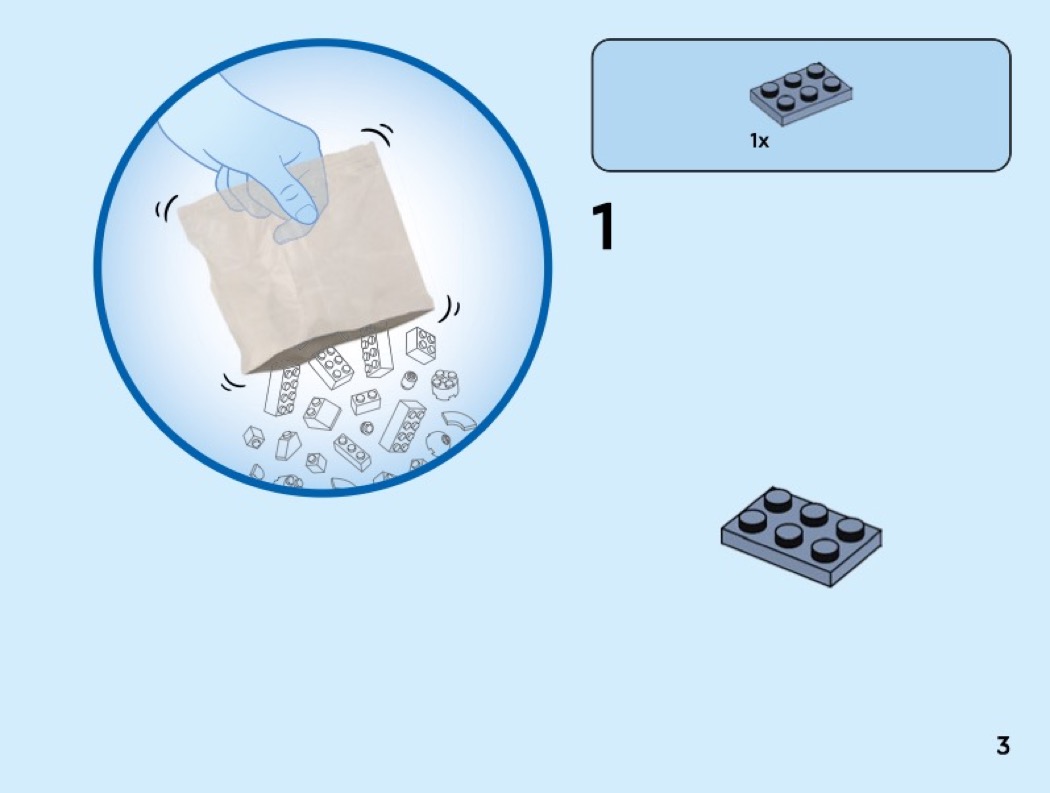 1x

1

3