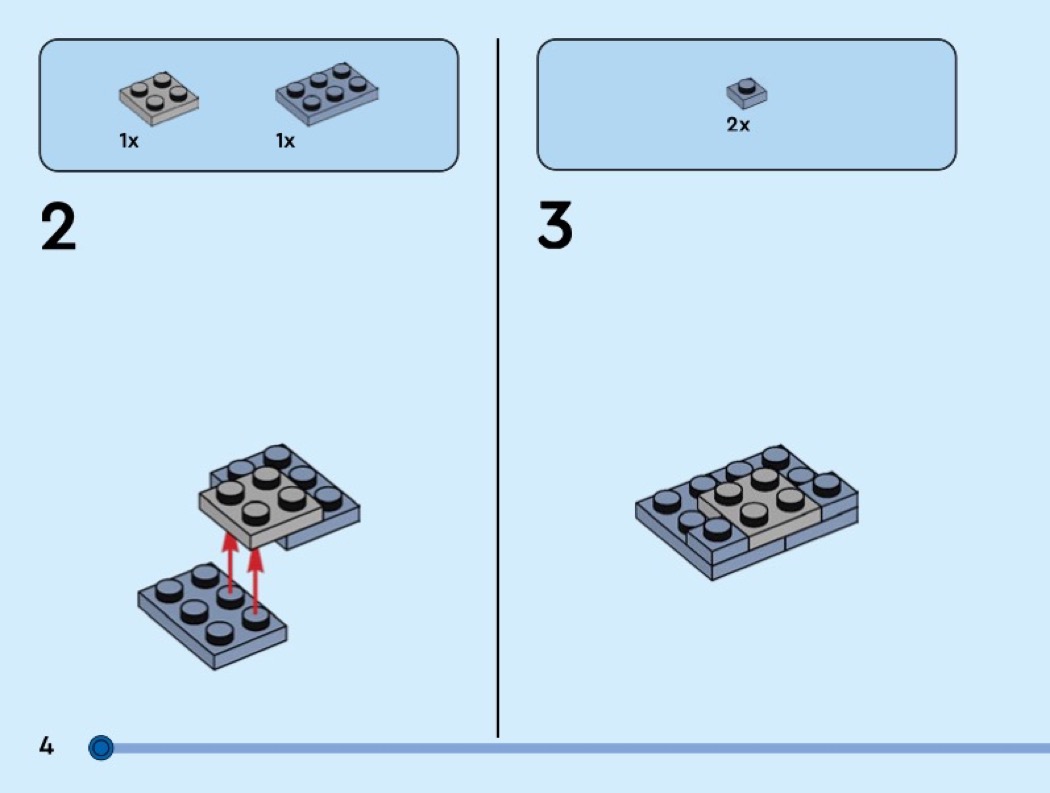 1x 1x

2

2x

3

4