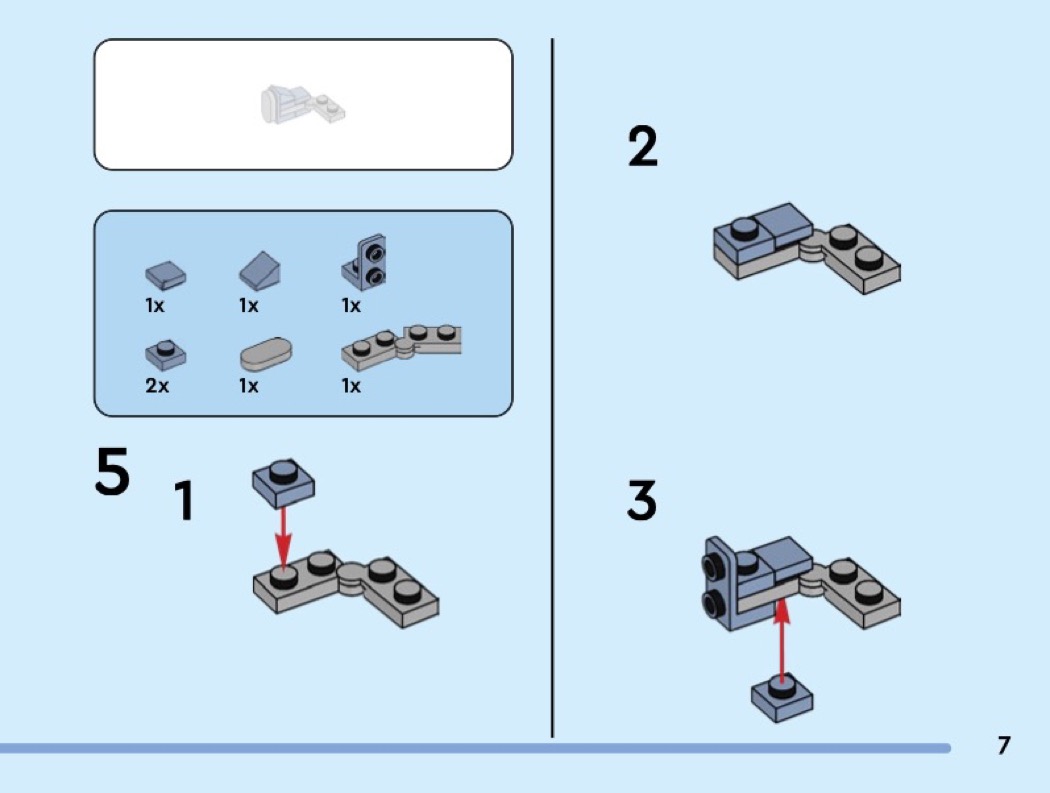 1x
1x
1x
2x
1x
1x

5

1

2

3

7