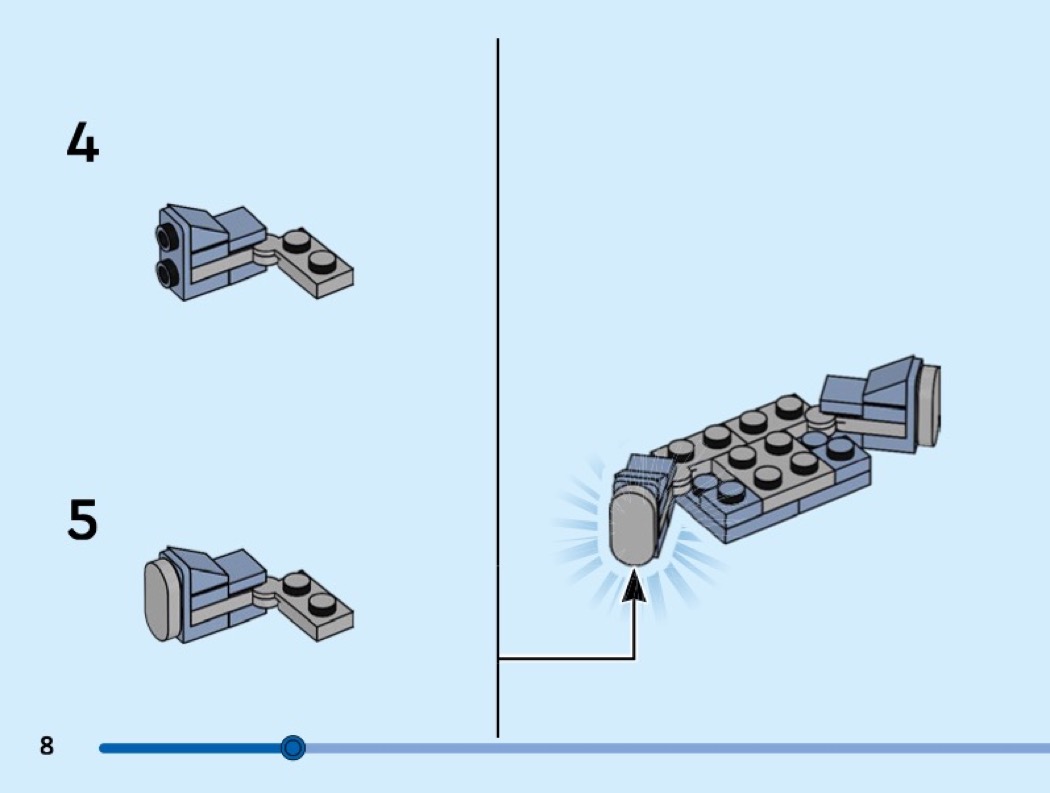 4

5

8