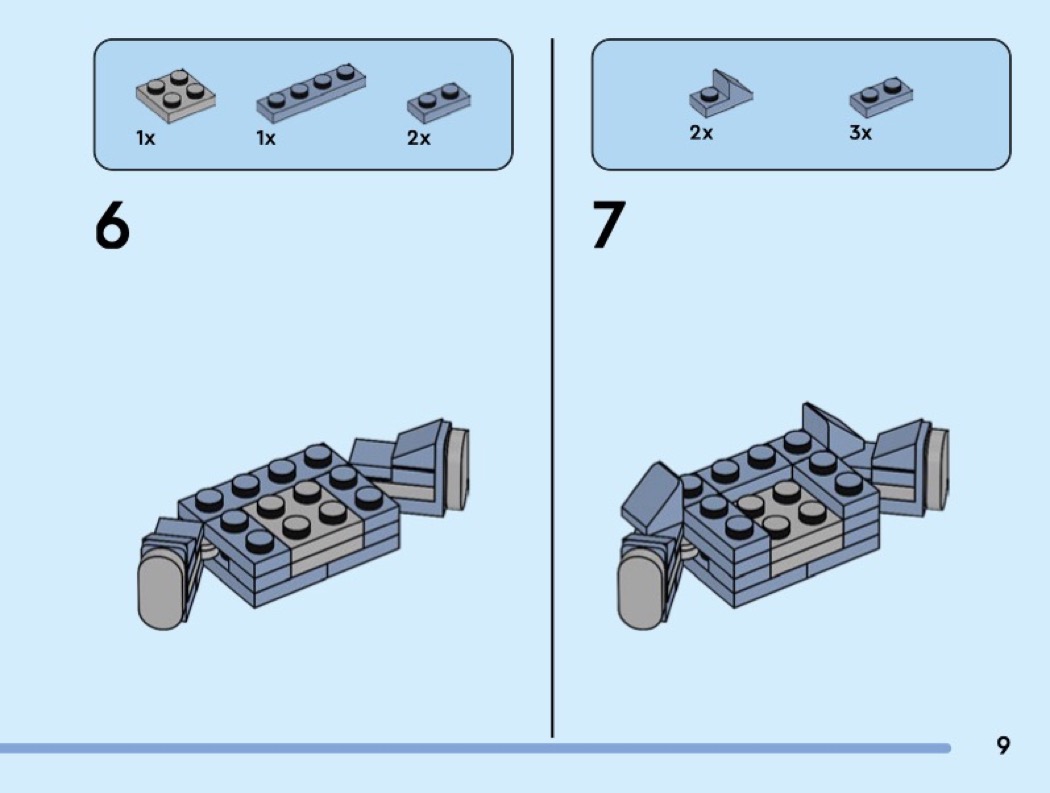 1x 1x 2x

6

2x 3x

7

9