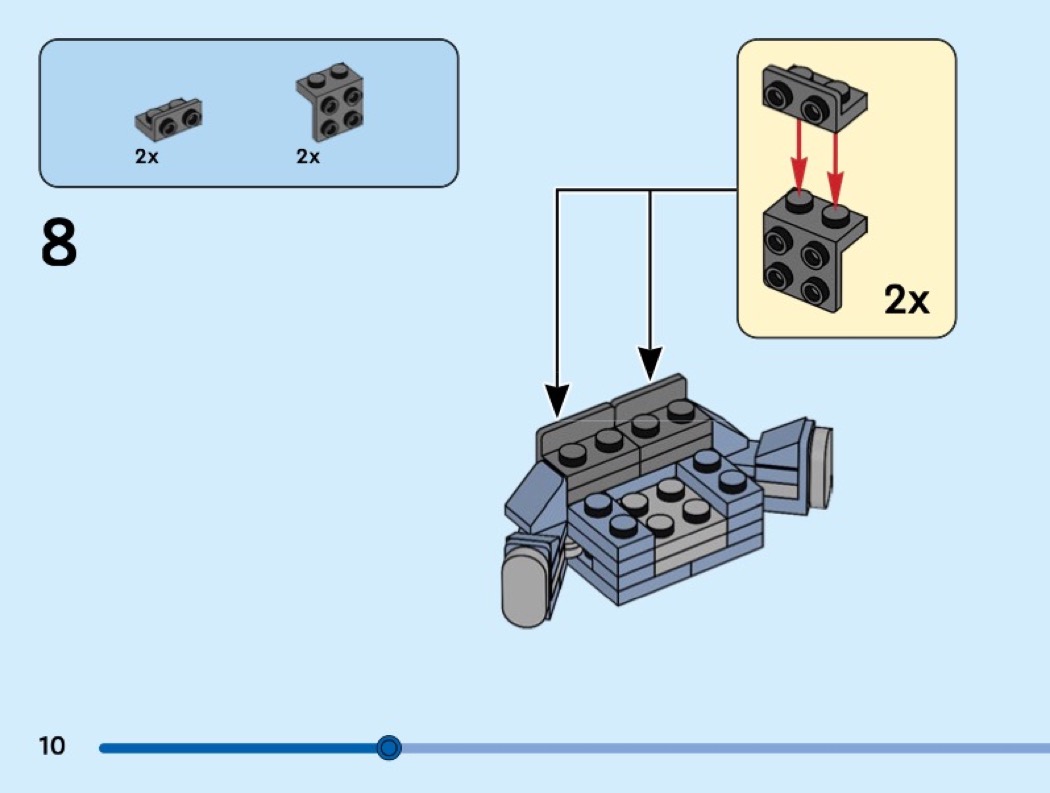 2x
2x

8

2x

10