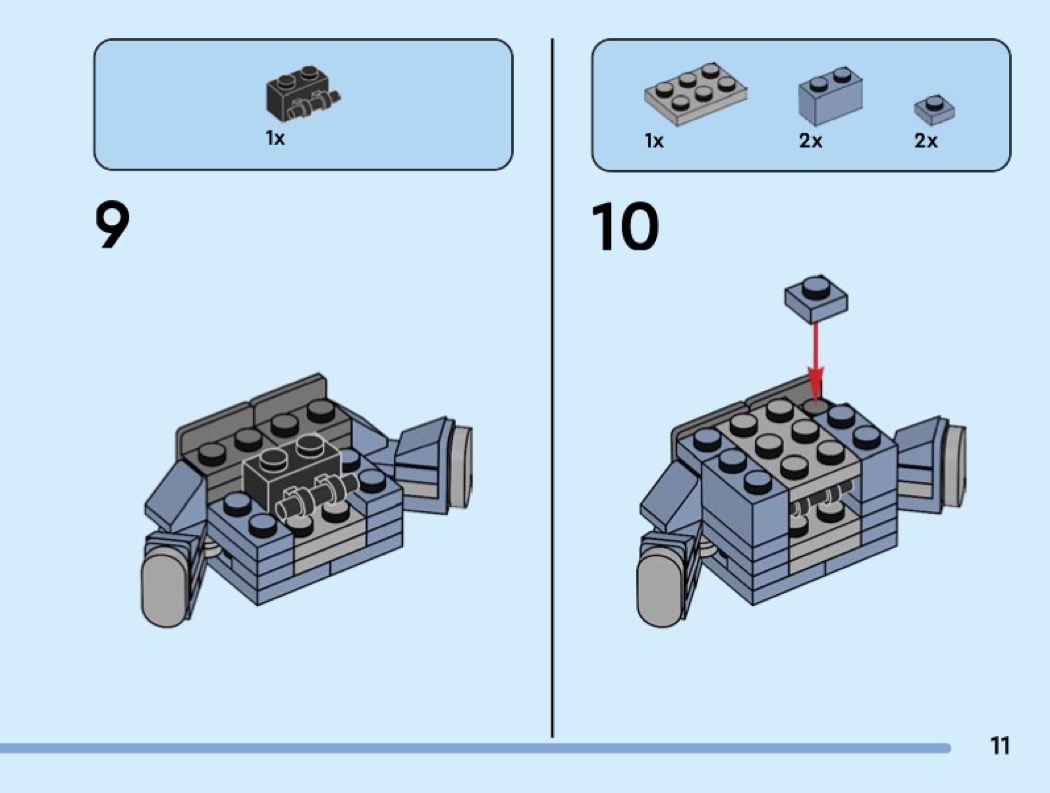 1x

9

1x

2x

2x

10

11