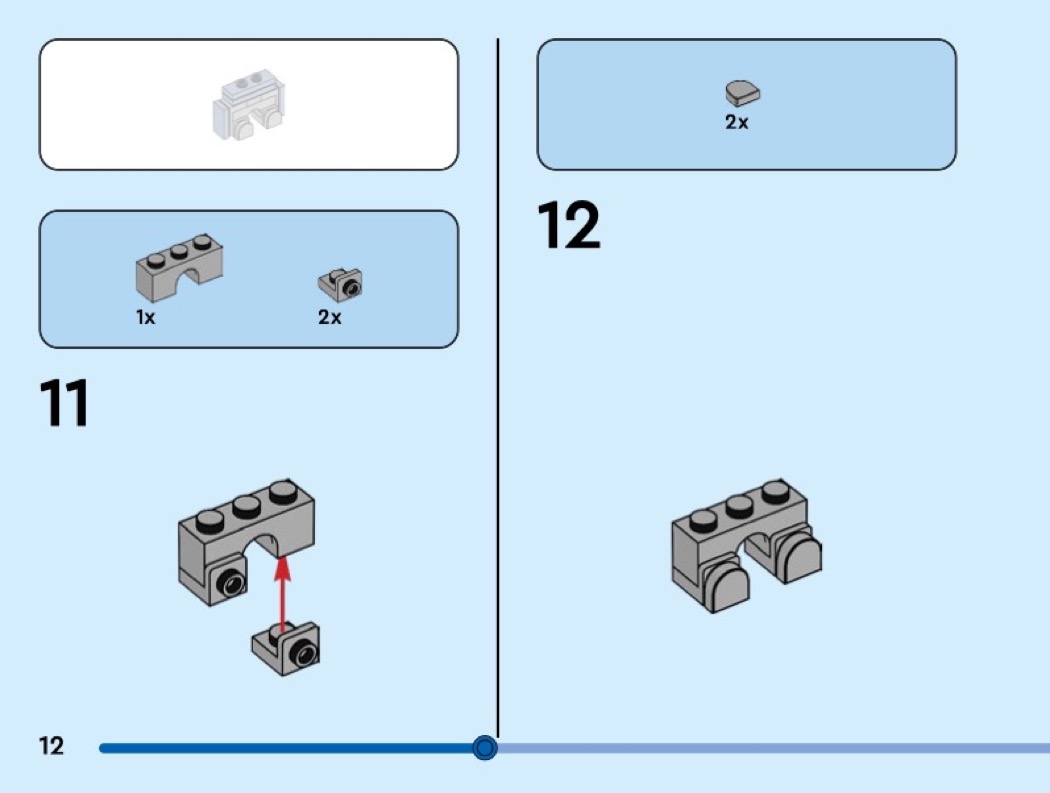 1x
2x

11

2x

12

12