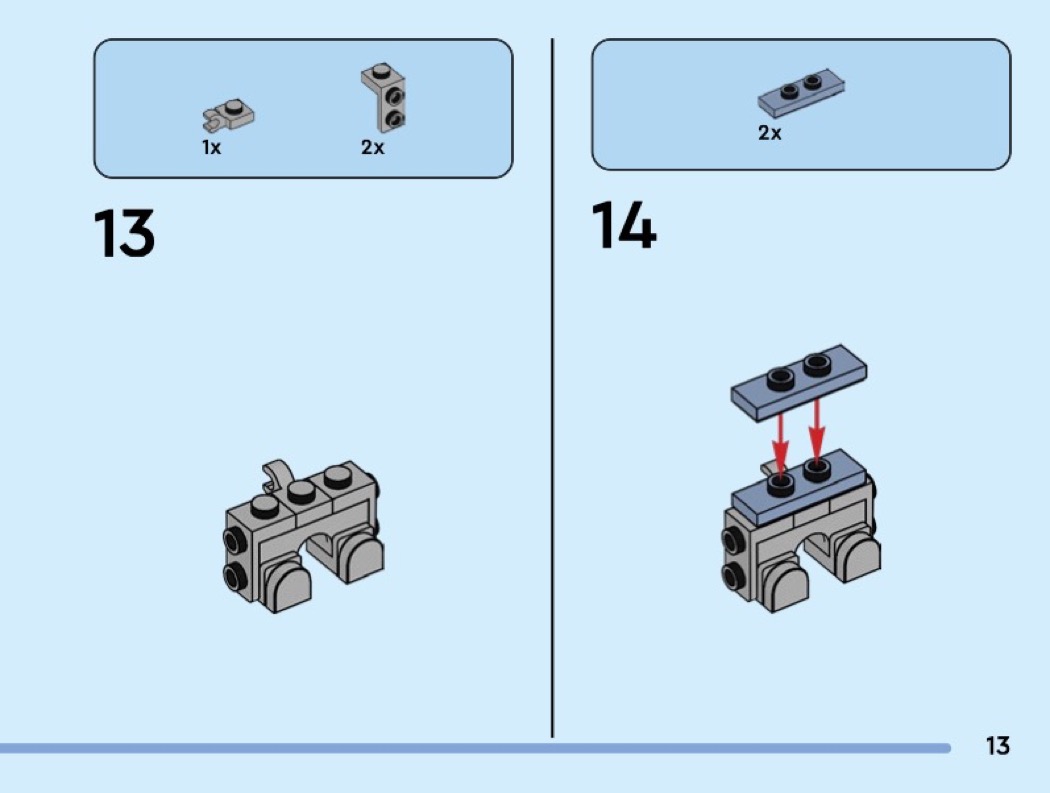 1x
2x

13

2x

14

13